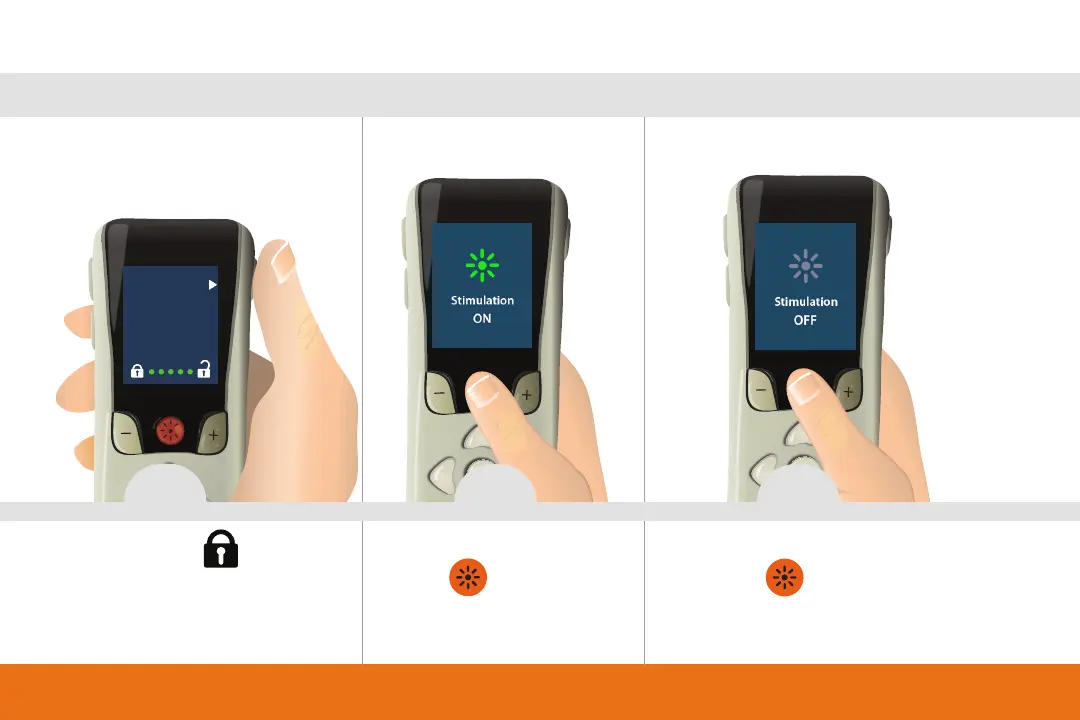 Stimulation
ON

Stimulation
OFF