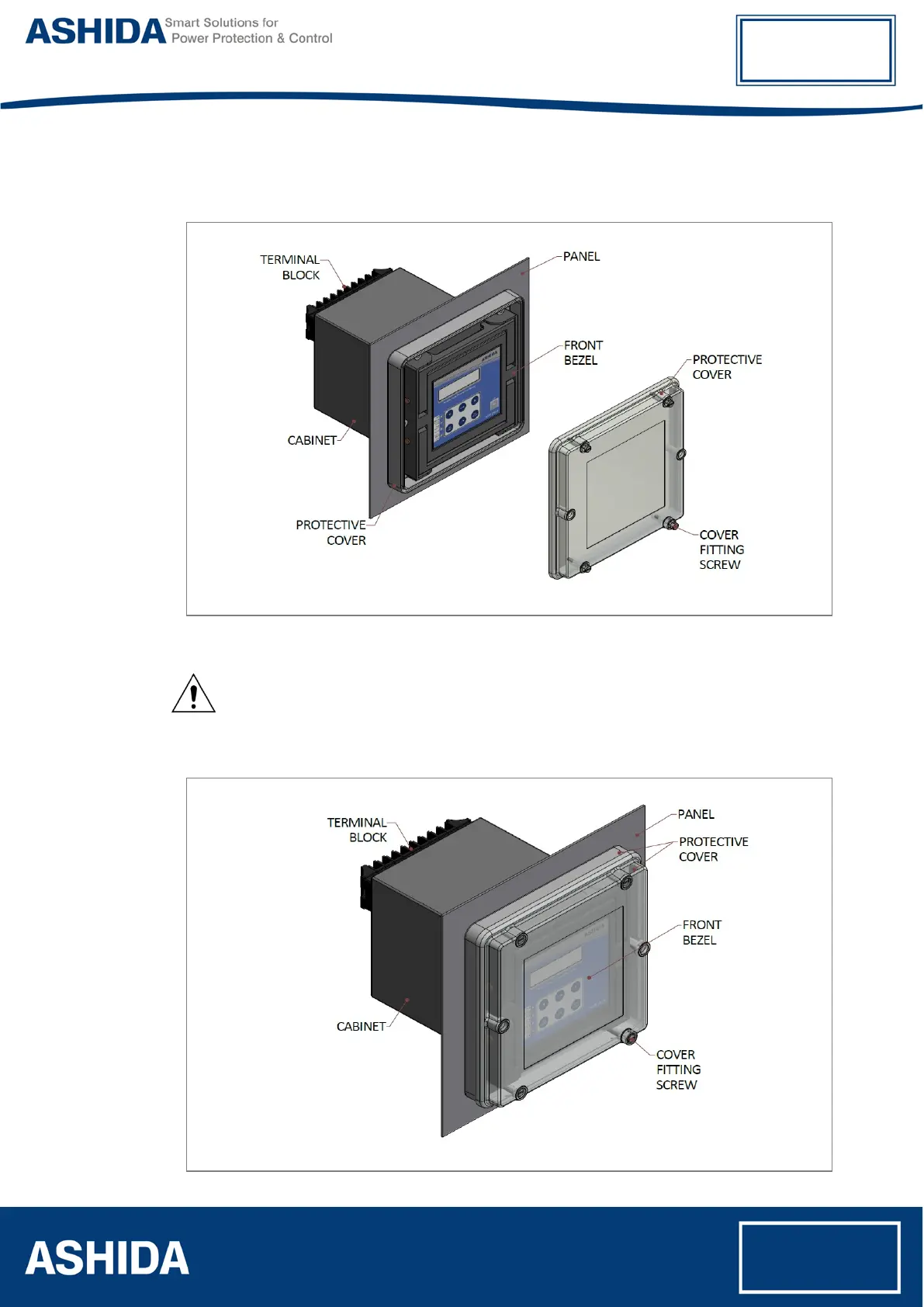 ASHIDA Smart Solutions for Power Protection & Control

TERMINAL BLOCK

PANEL

FRONT BEZEL

PROTECTIVE COVER

CABINET

PROTECTIVE COVER

COVER FITTING SCREW

TERMINAL BLOCK

PANEL

PROTECTIVE COVER

FRONT BEZEL

CABINET

COVER FITTING SCREW

ASHIDA