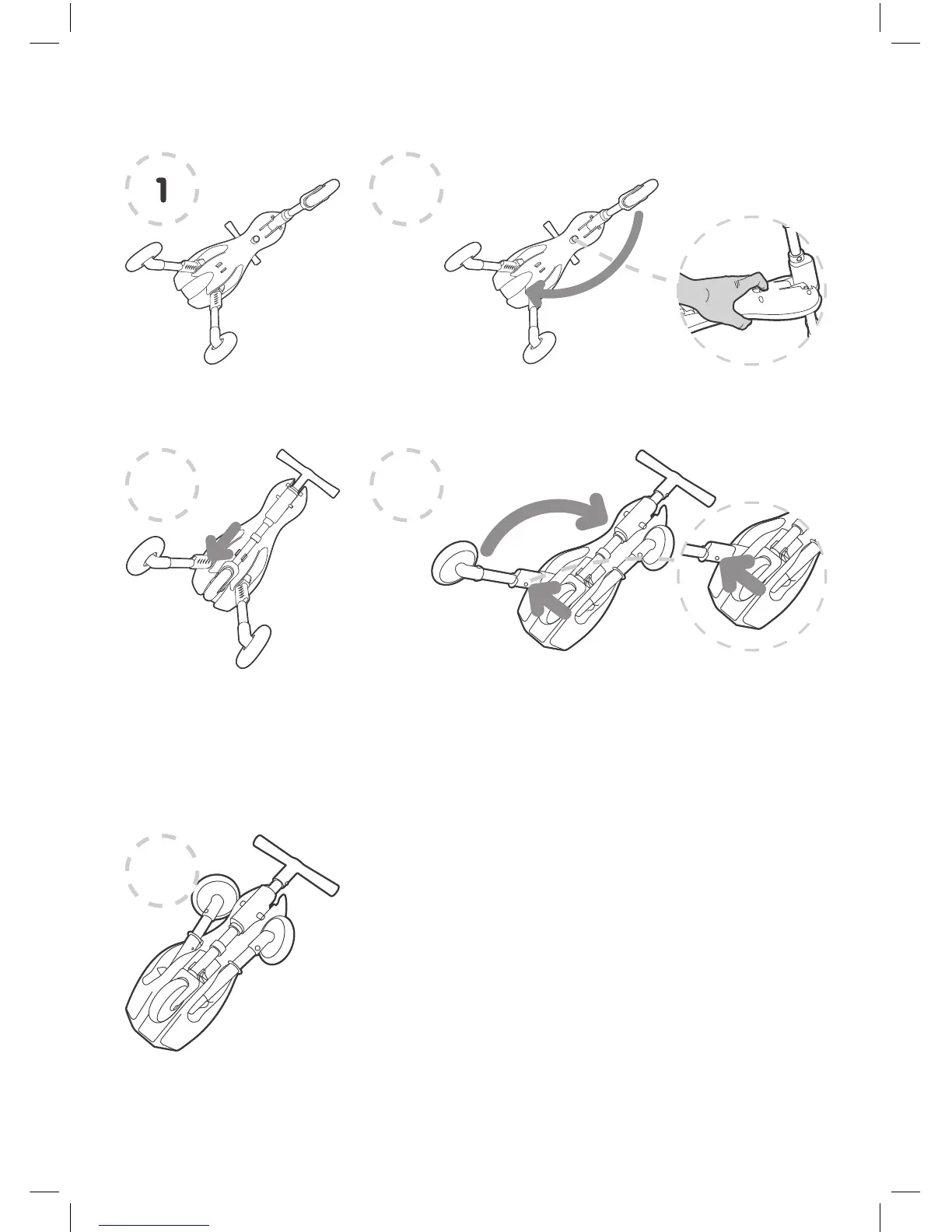 1