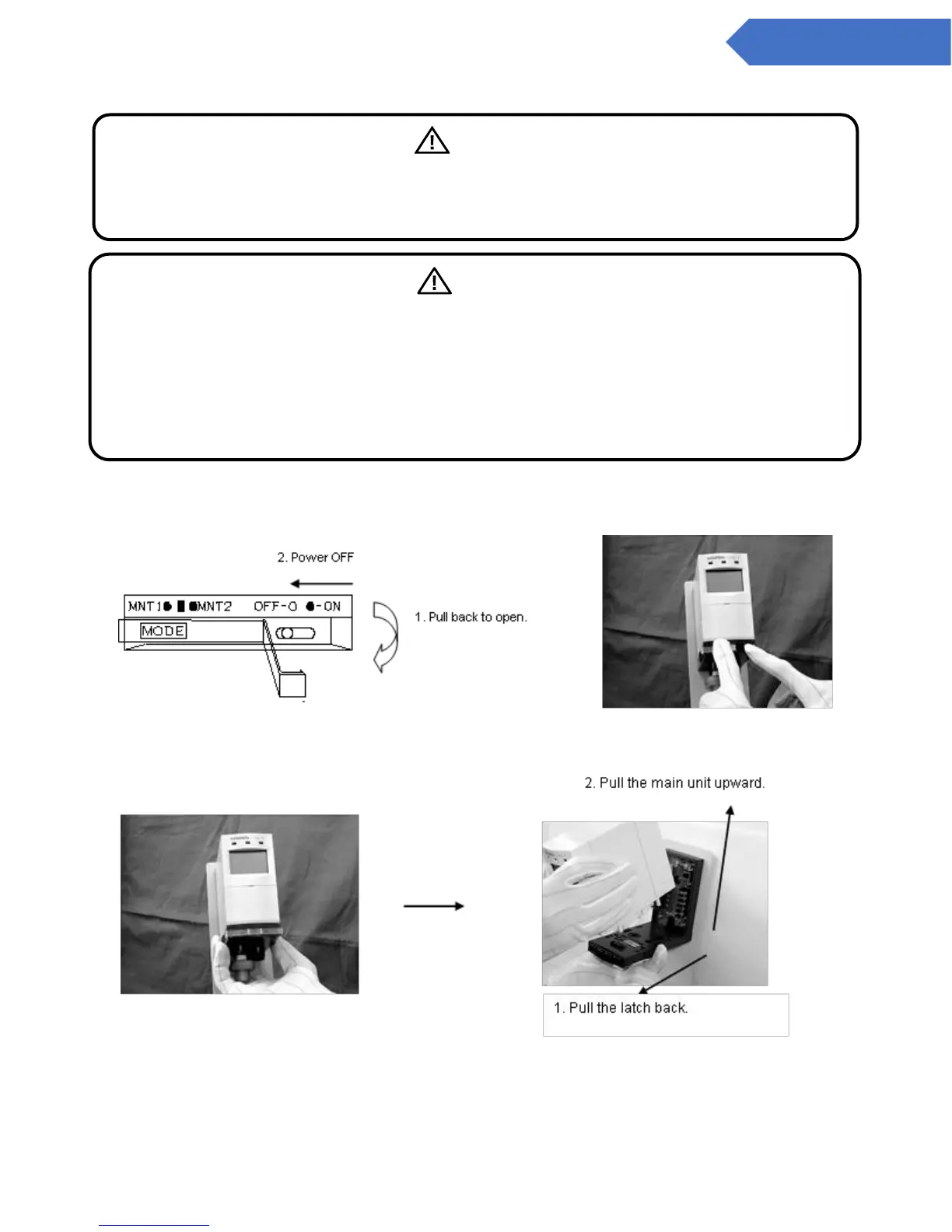 2. Power OFF

MNT1 MNT2 OFF-O -ON

MODE

1. Pull back to open.

2. Pull the main unit upward.

1. Pull the latch back.