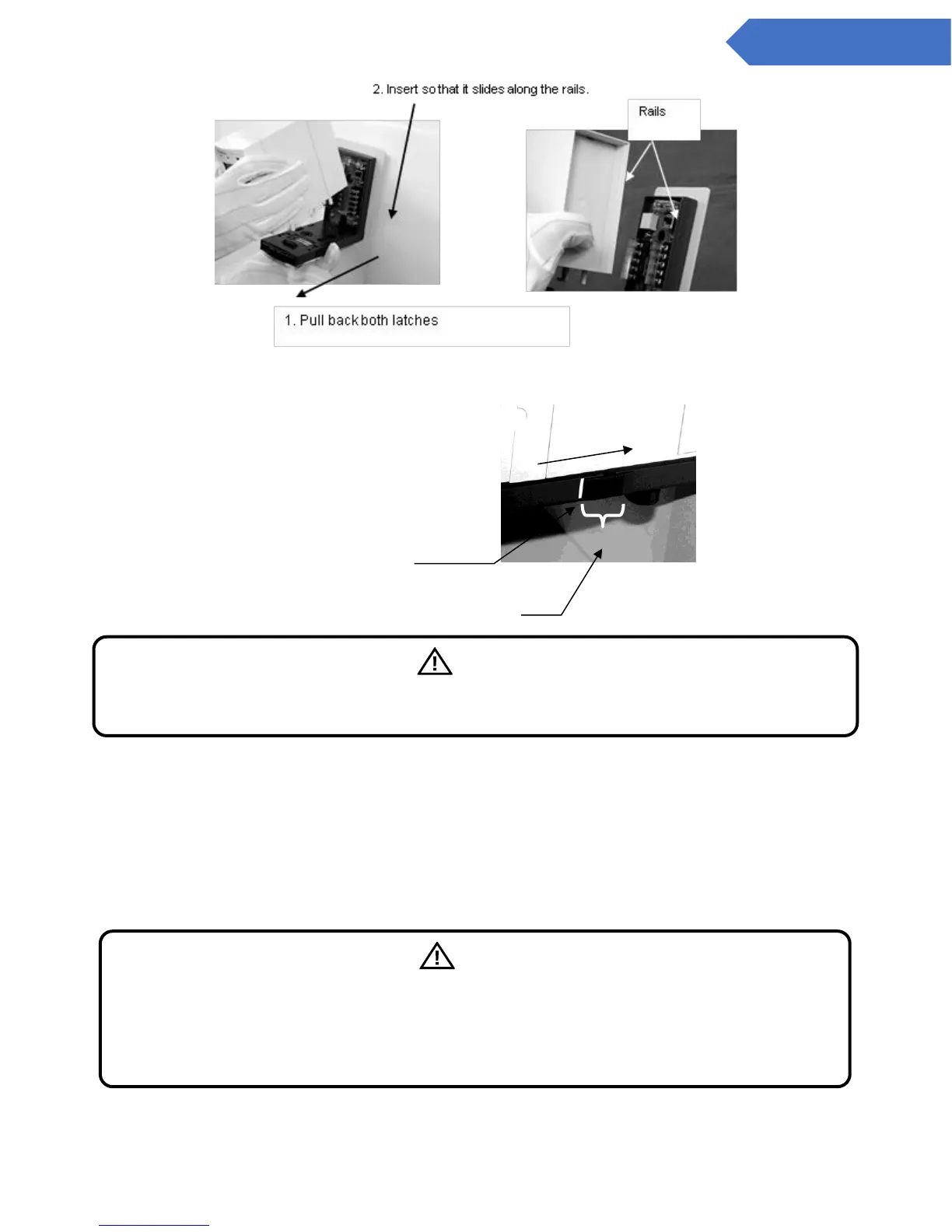 2. Insert so that it slides along the rails.

Rails

1. Pull back both latches