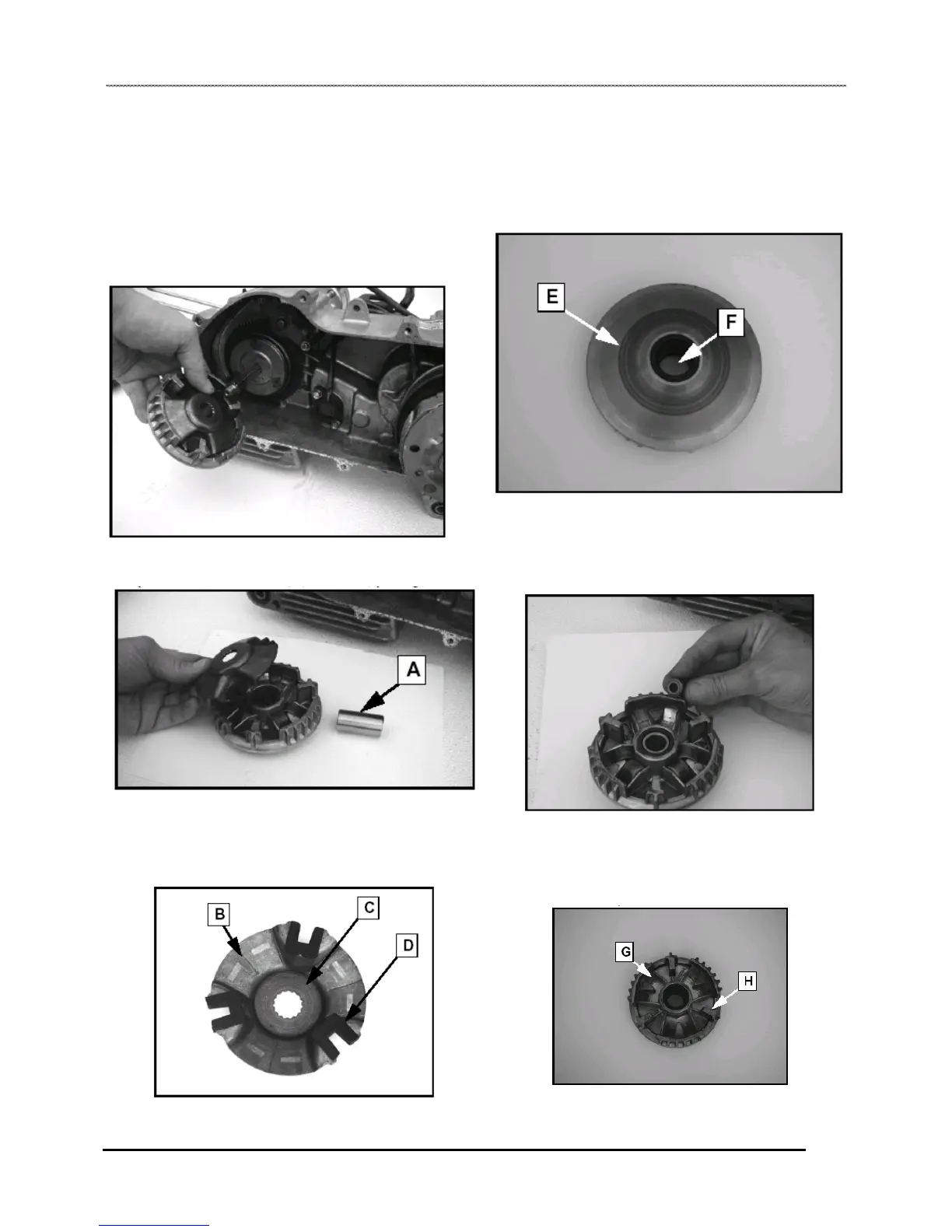 E

F

A

B

C

D

G

H