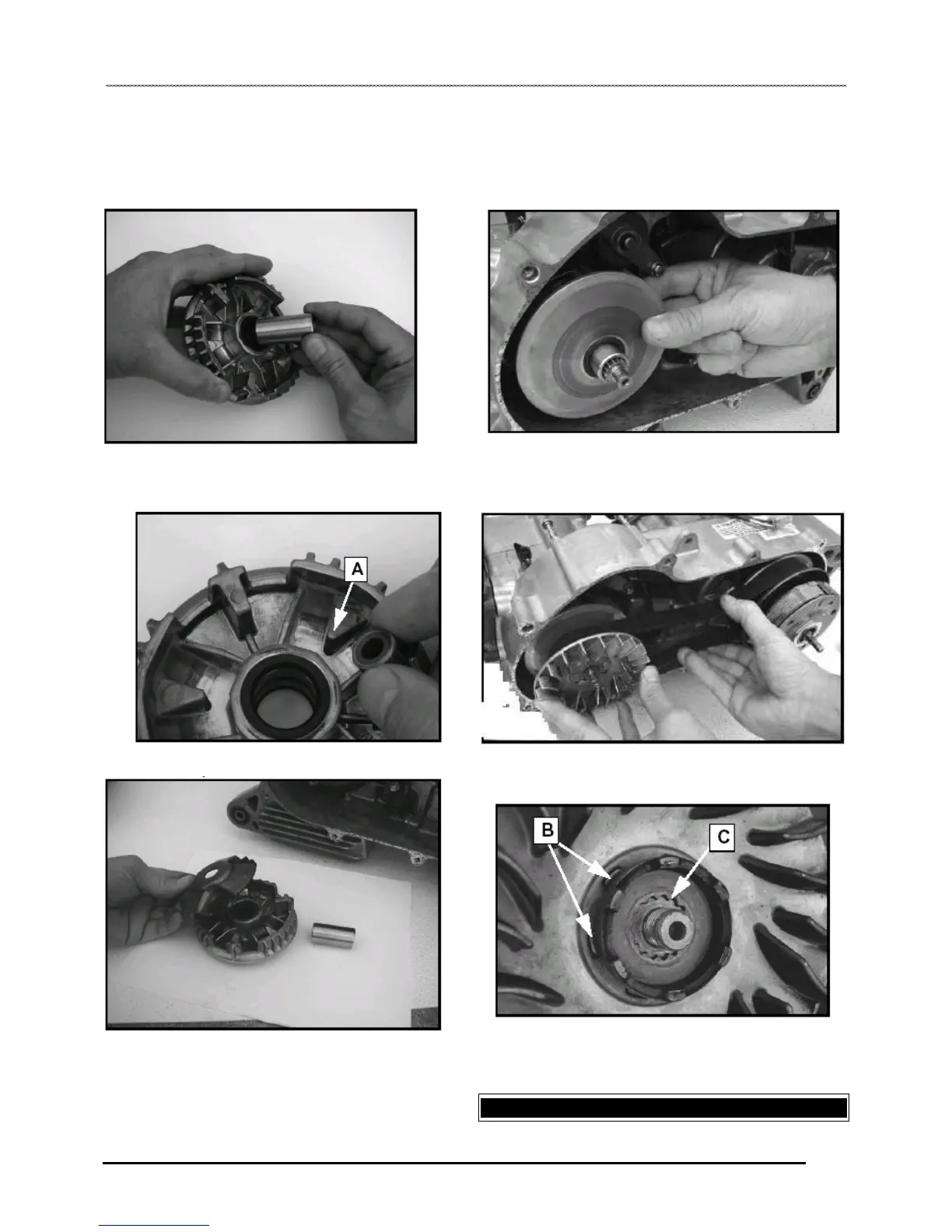 A

B

C