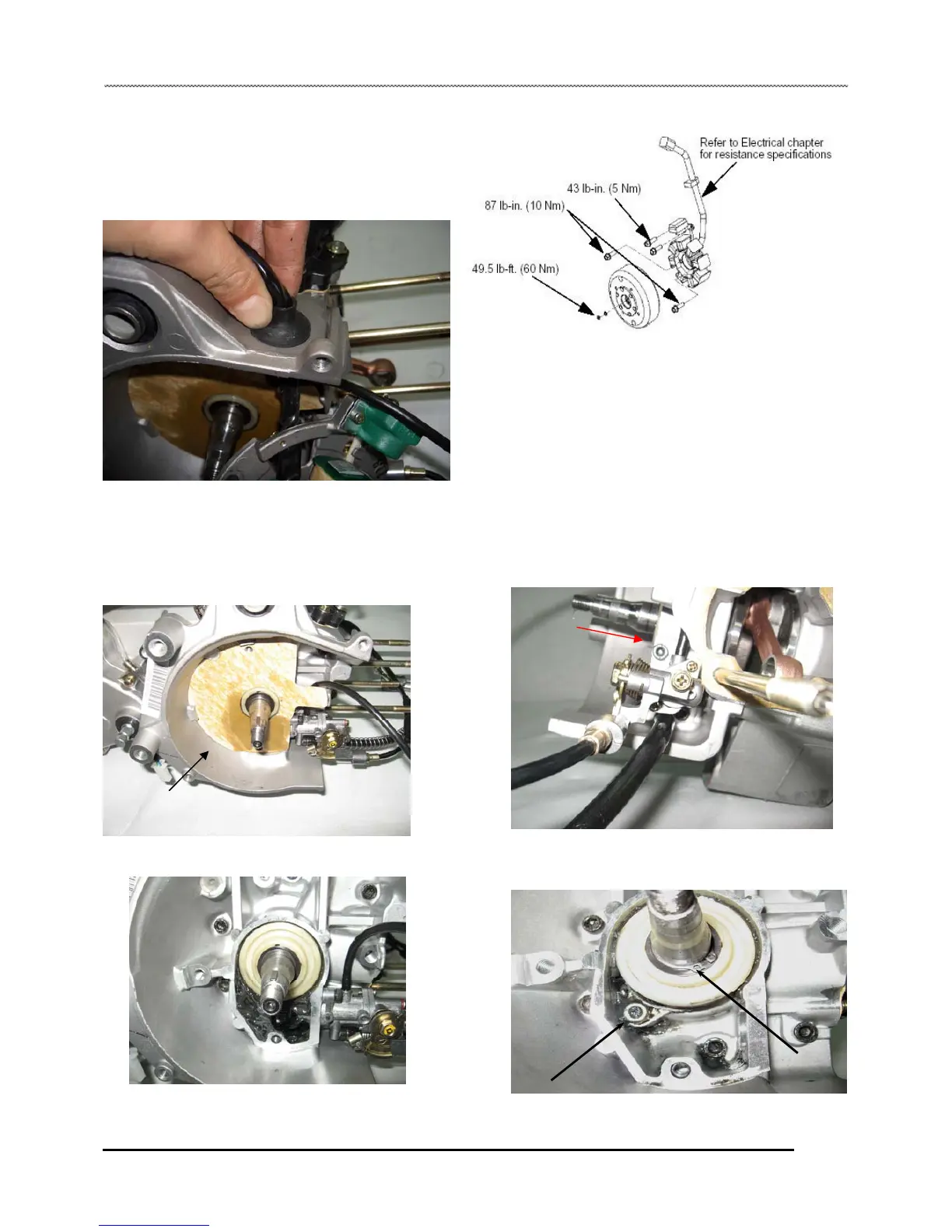 Refer to Electrical chapter for resistance specifications

43 lb-in. (5 Nm)

87 lb-in. (10 Nm)

49.5 lb-ft. (60 Nm)