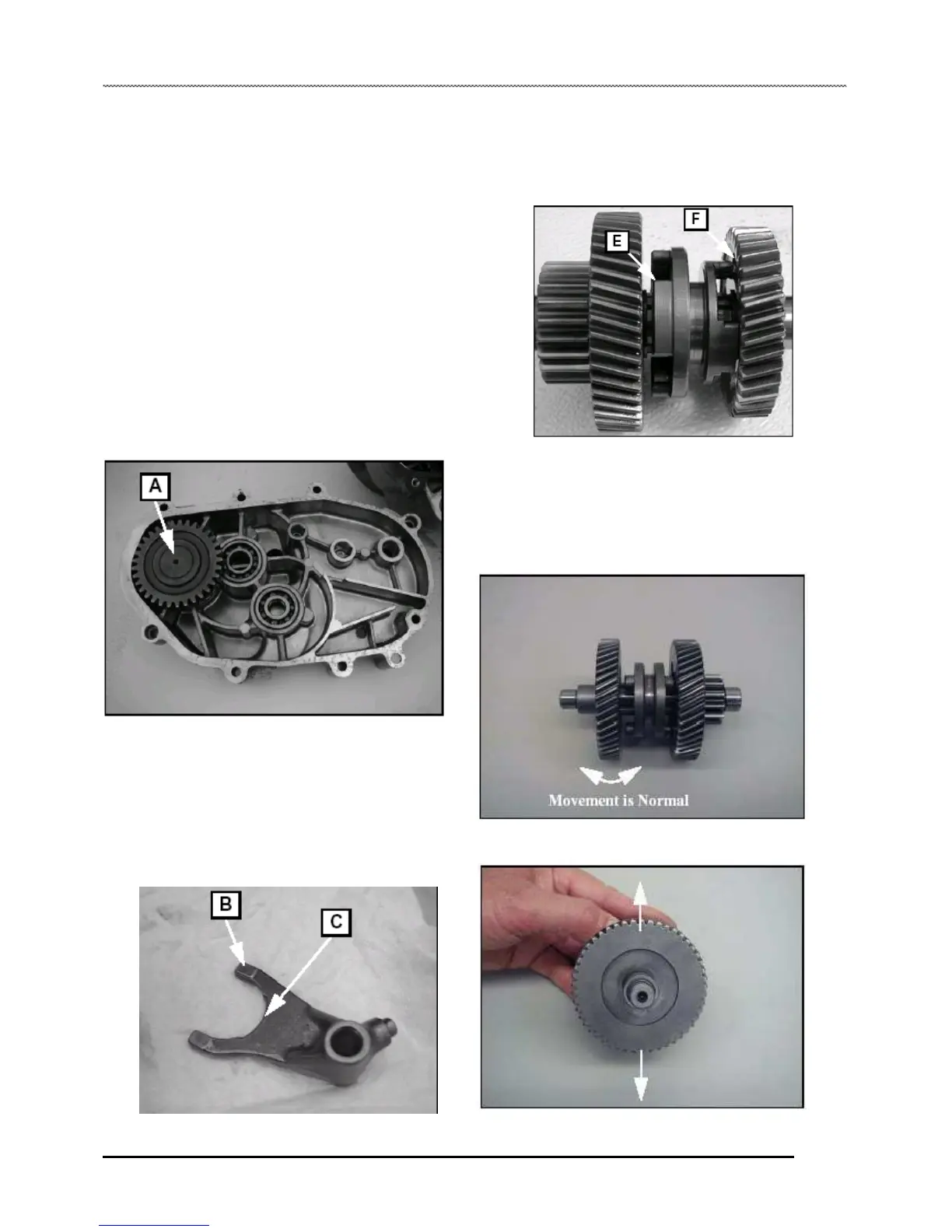 F

E

A

Movement is Normal

B

C