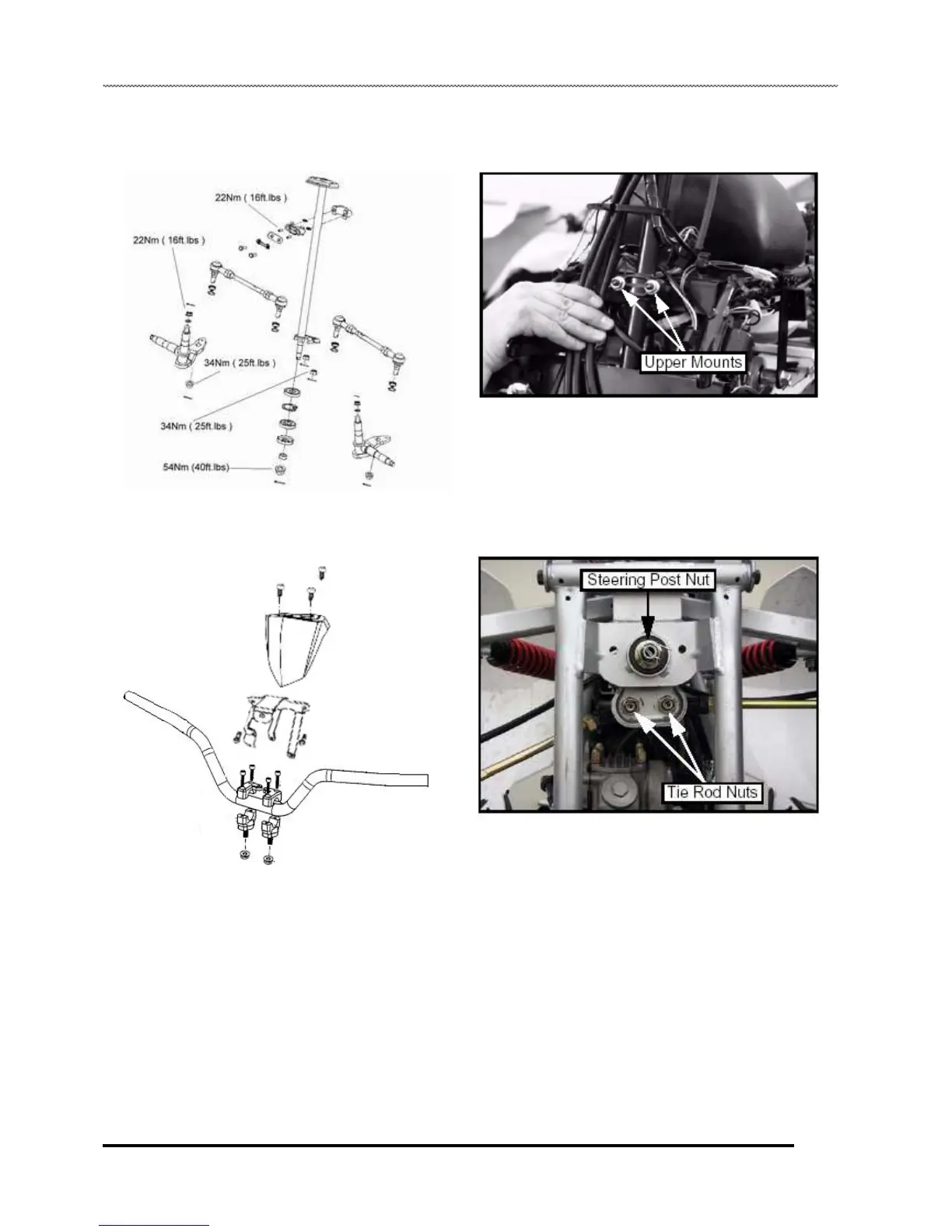 22Nm ( 16ft.lbs )

22Nm ( 16ft.lbs )

34Nm ( 25ft.lbs )

34Nm ( 25ft.lbs )

54Nm (40ft.lbs)

Upper Mounts

Steering Post Nut

Tie Rod Nuts