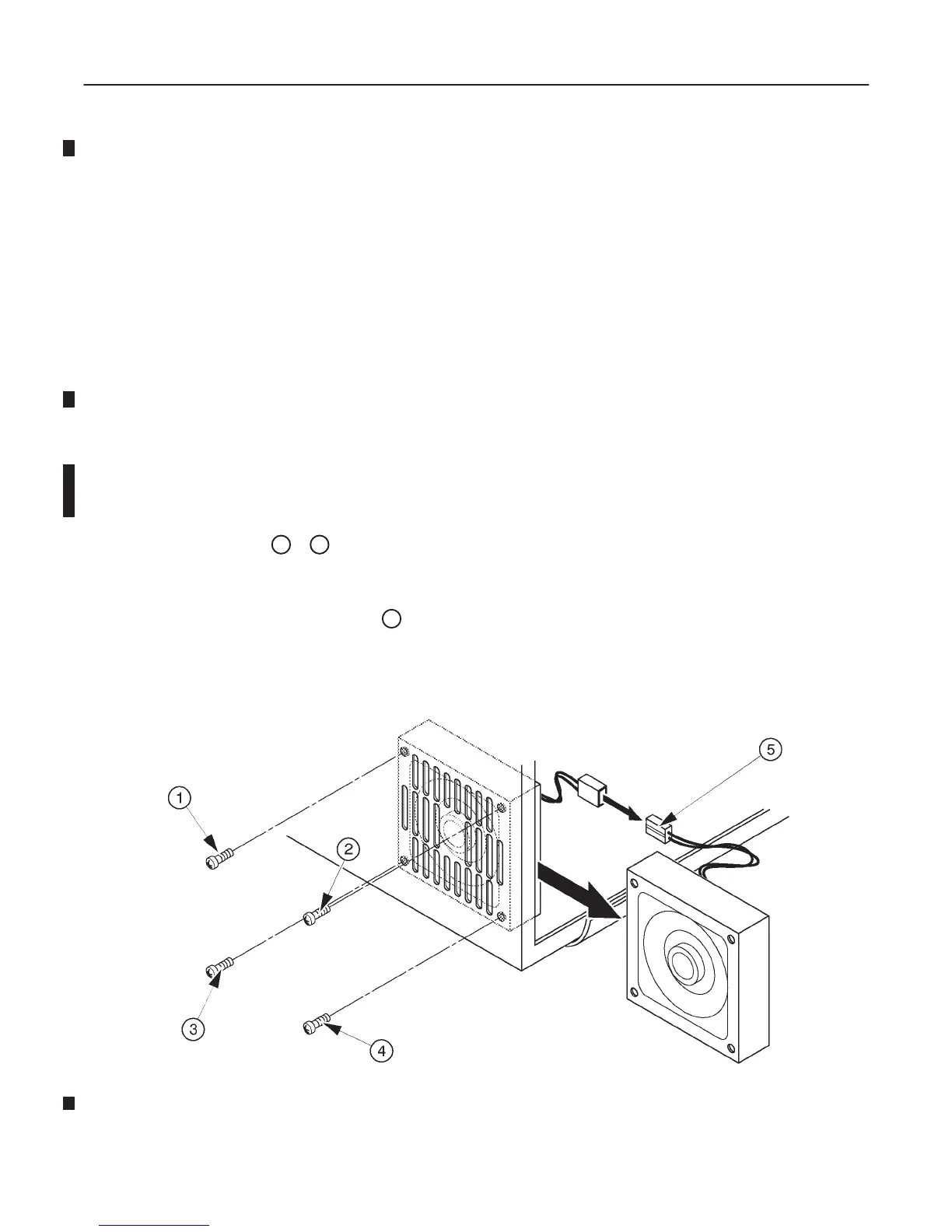 1

2

3

4

5