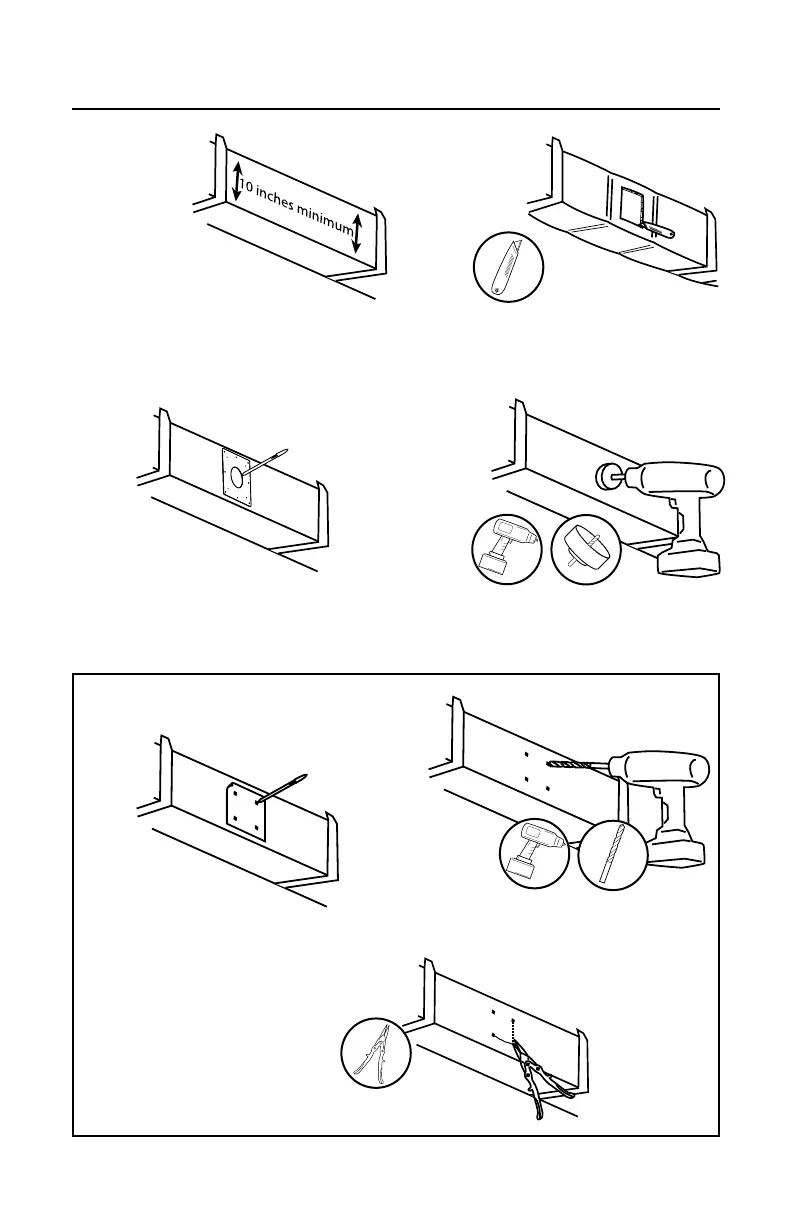 10 inches minimum