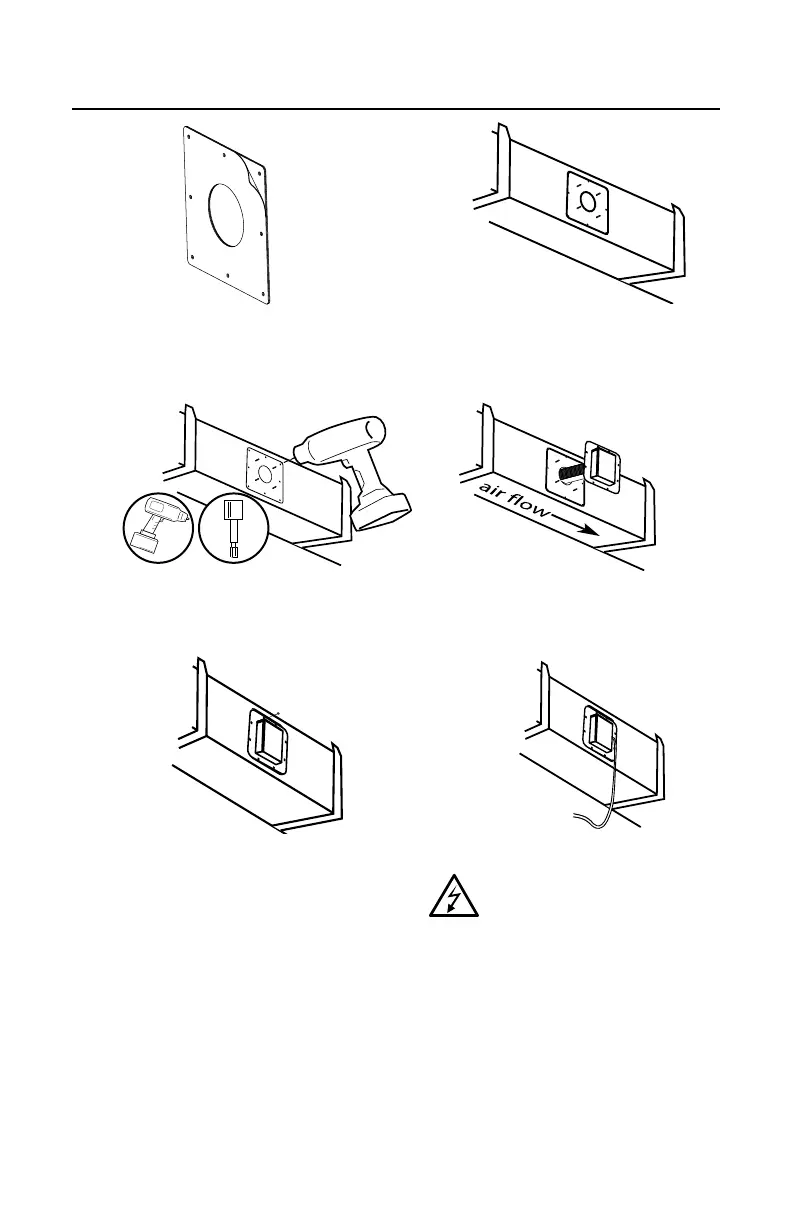 air flow