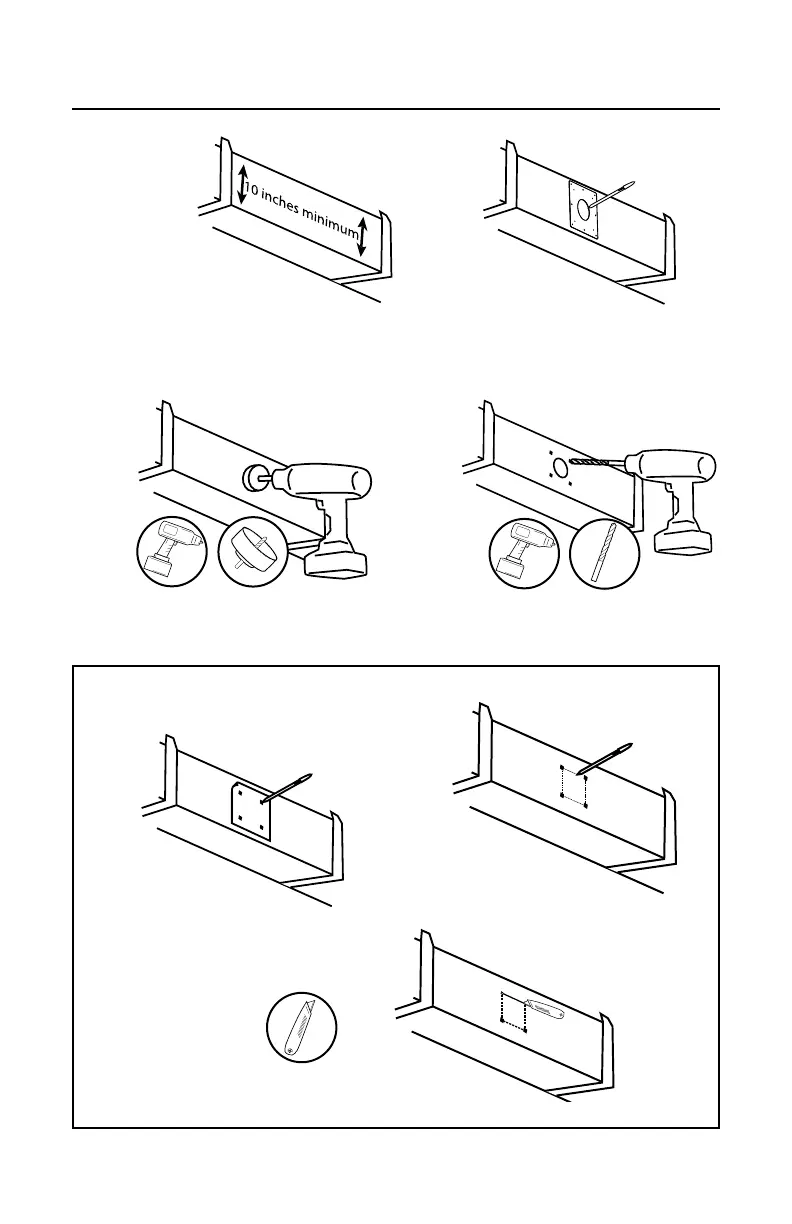 10 inches minimum