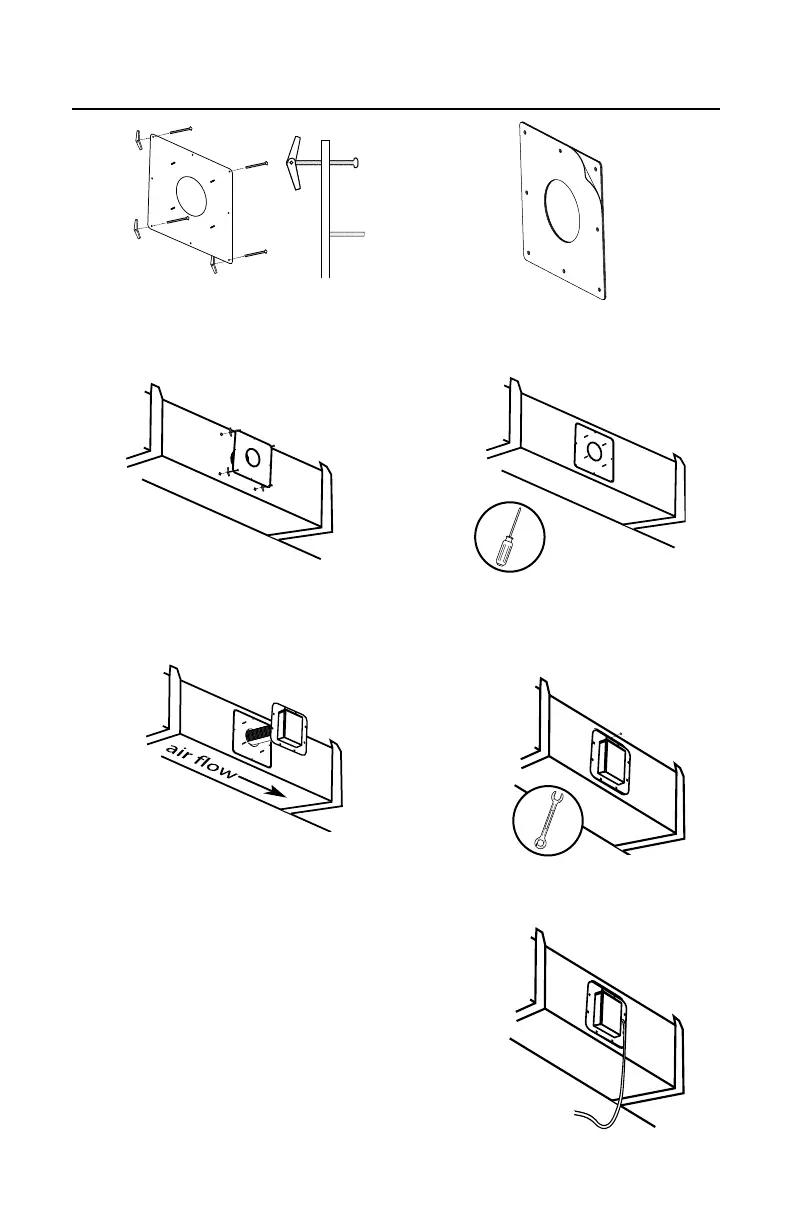 air flow