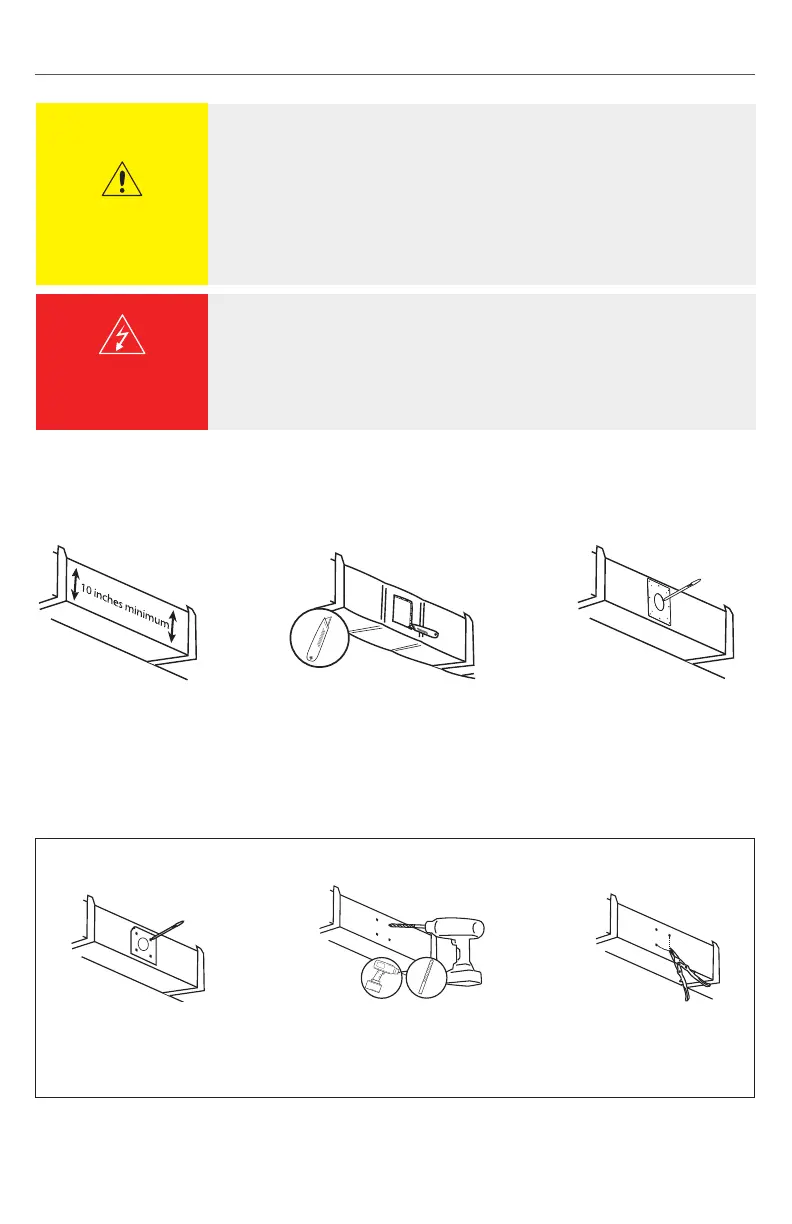 10 inches minimum