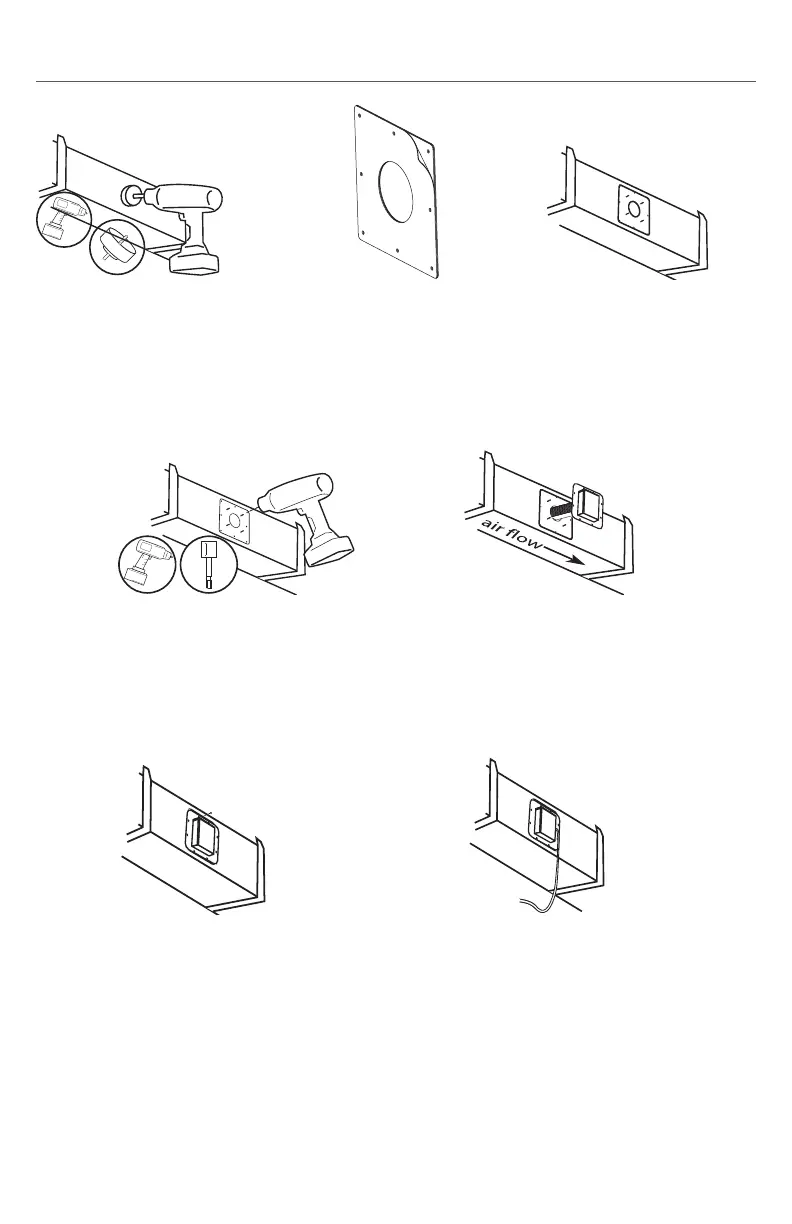 air flow