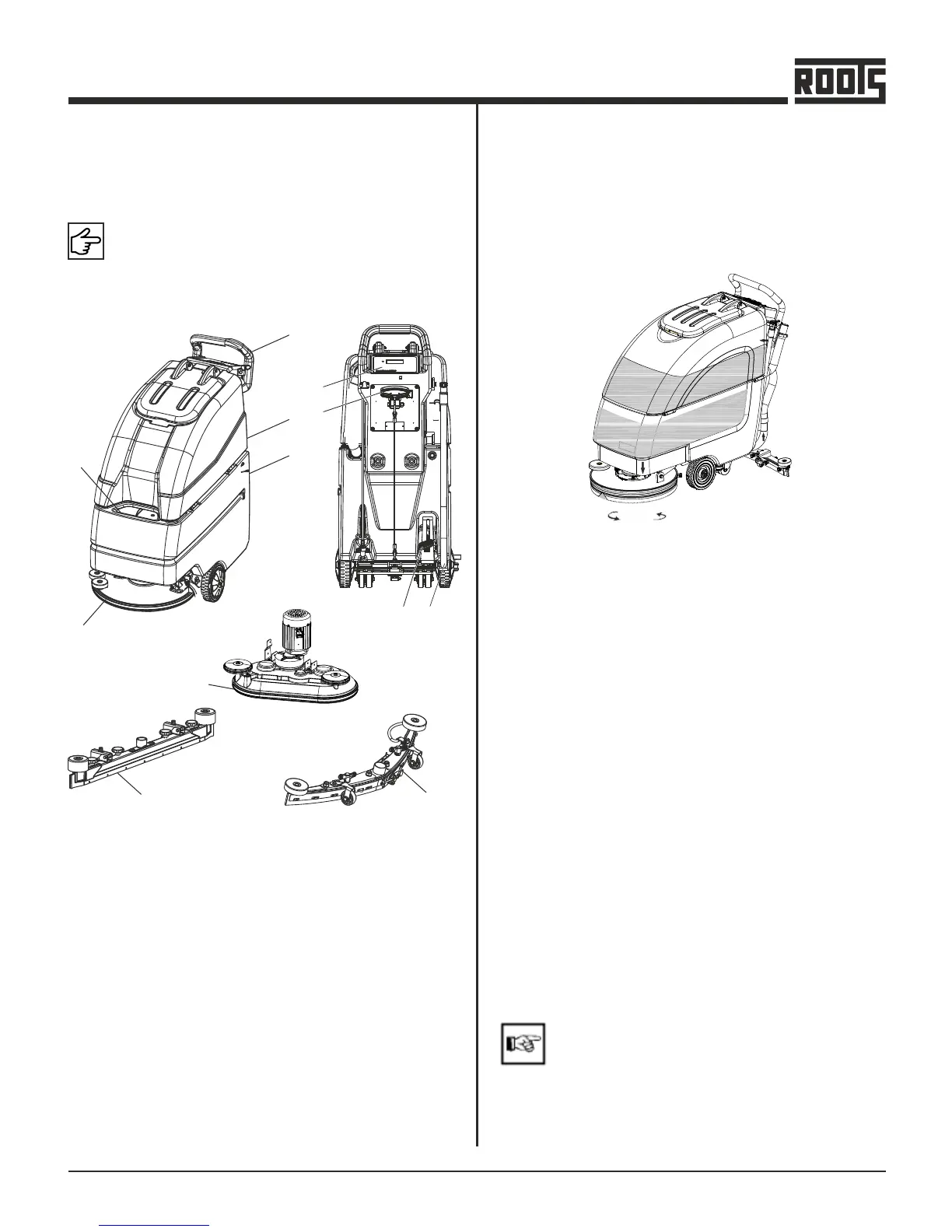 ROOTS