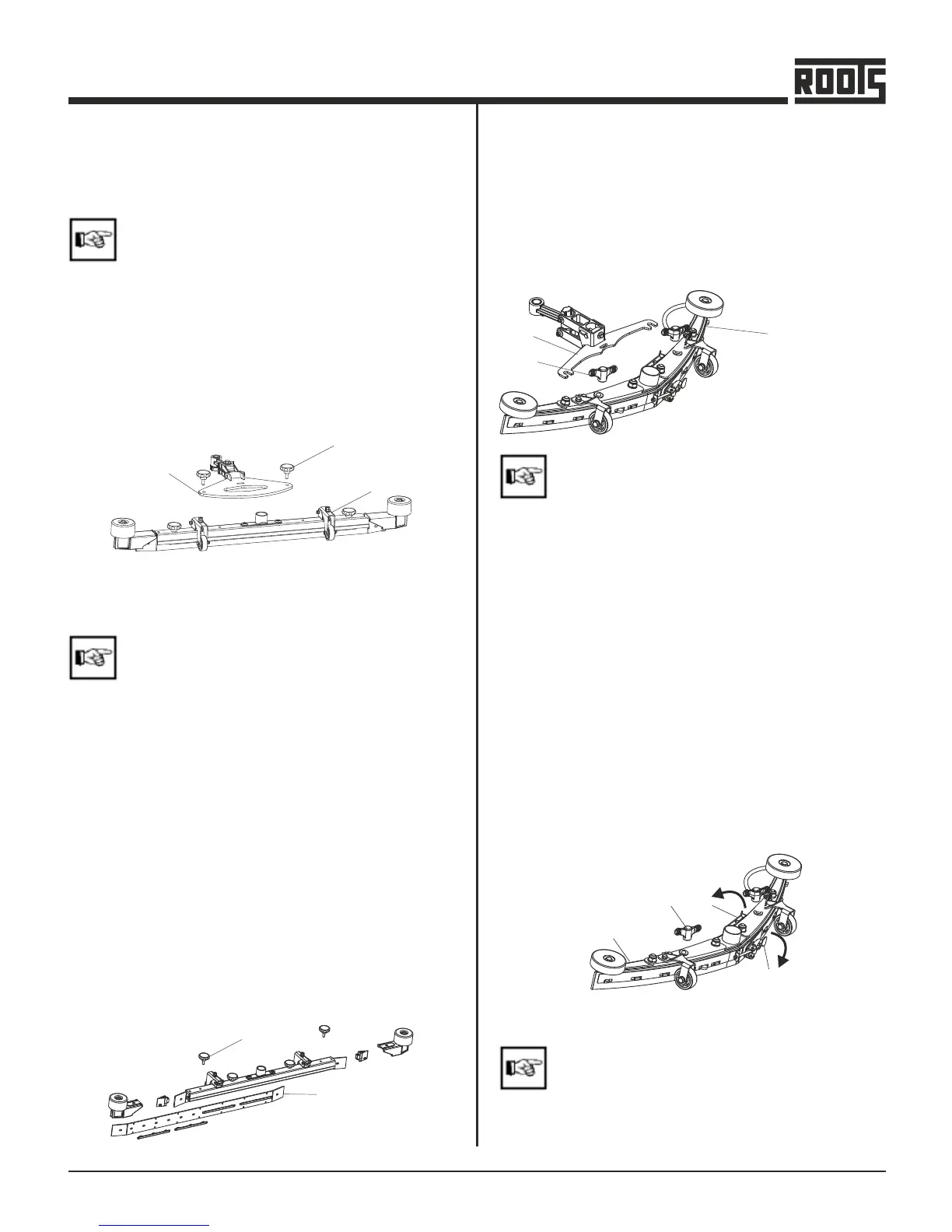 ROOTS