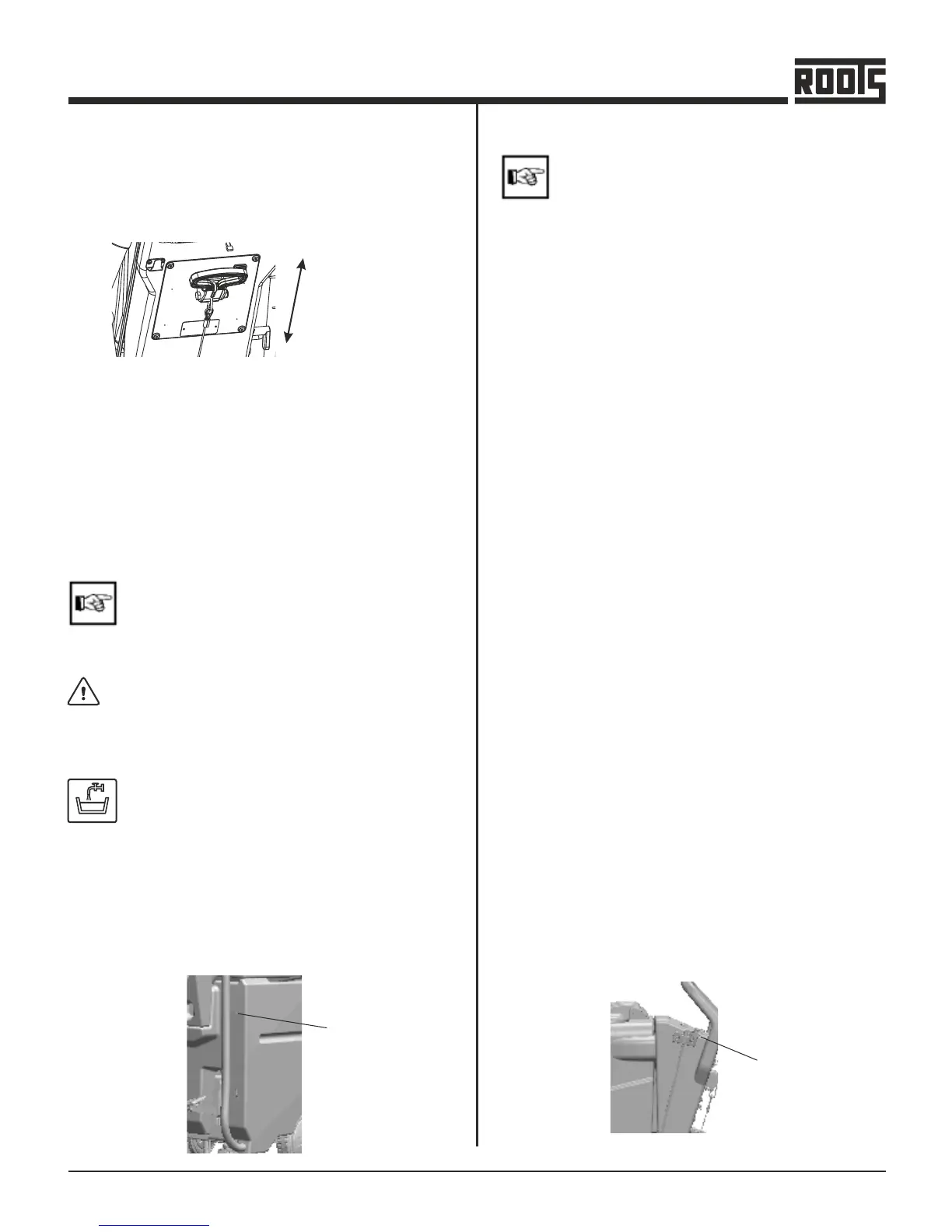 ROOTS