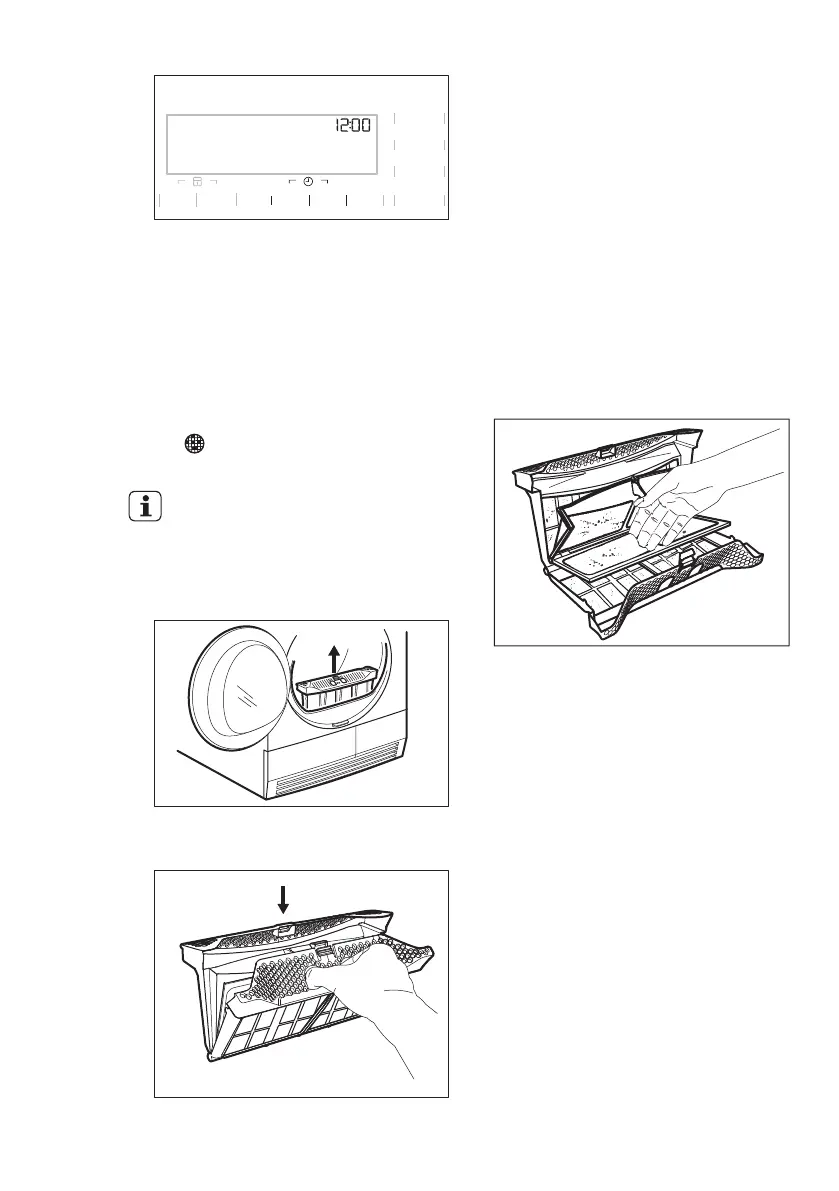 12:00