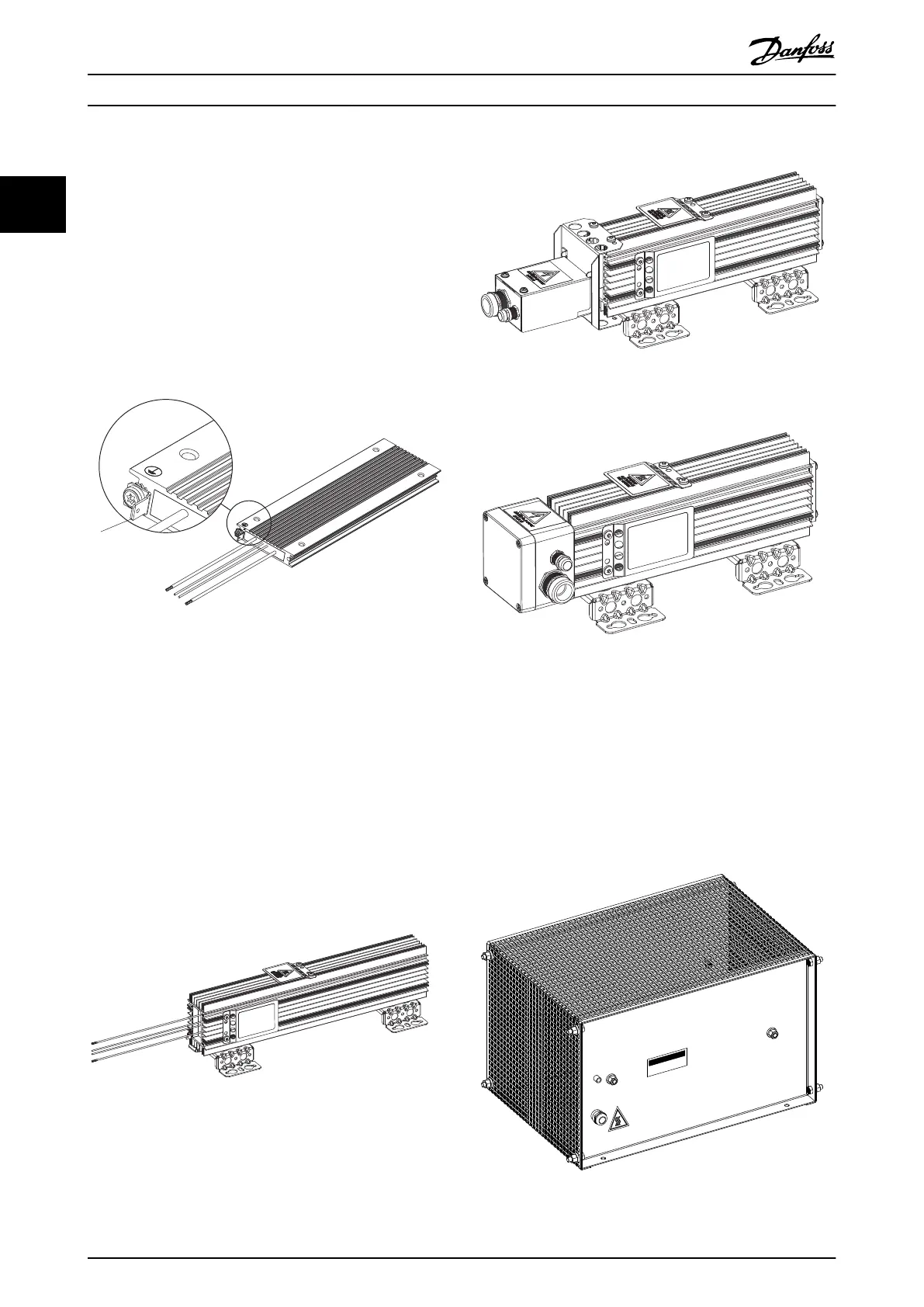 Danfoss