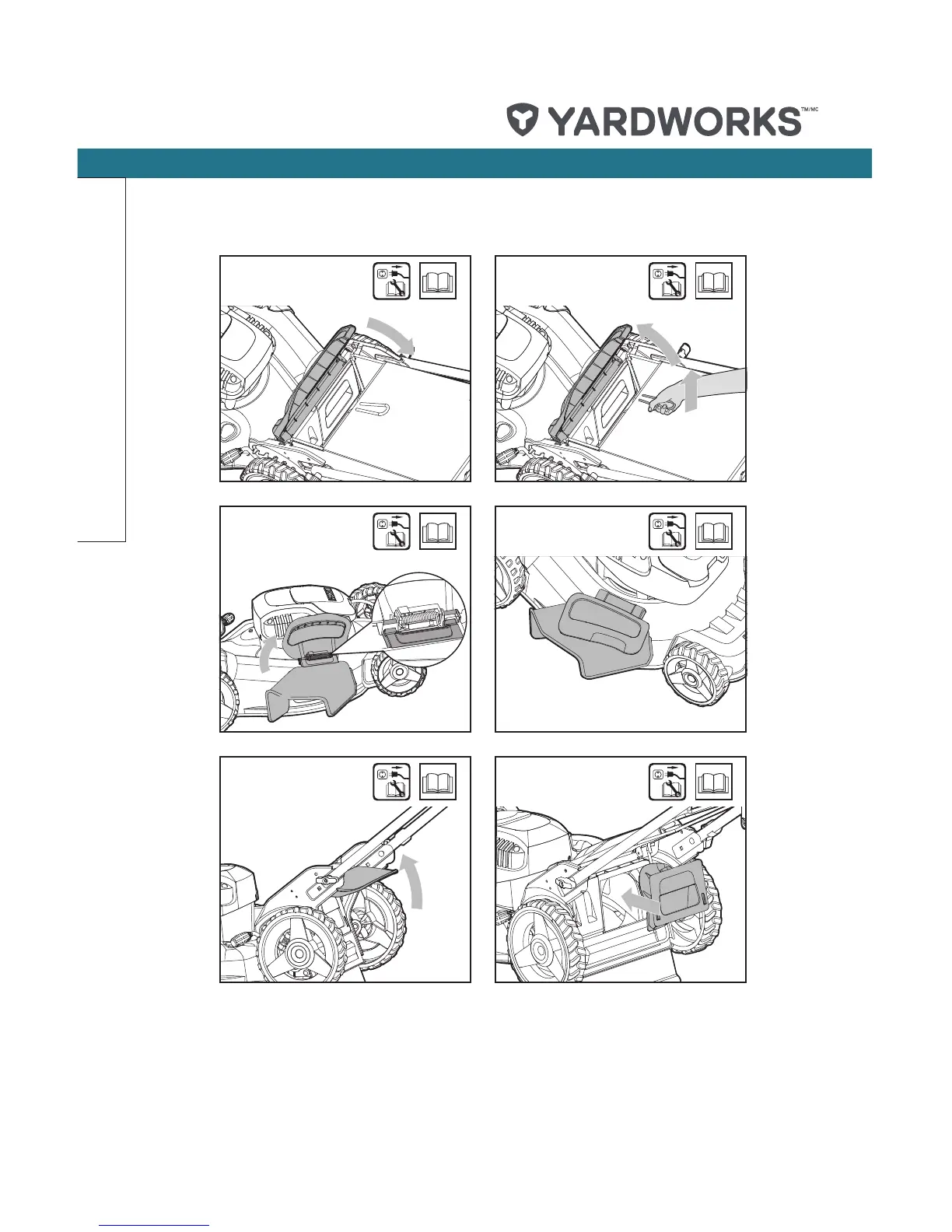 YARDWORKS™/MC