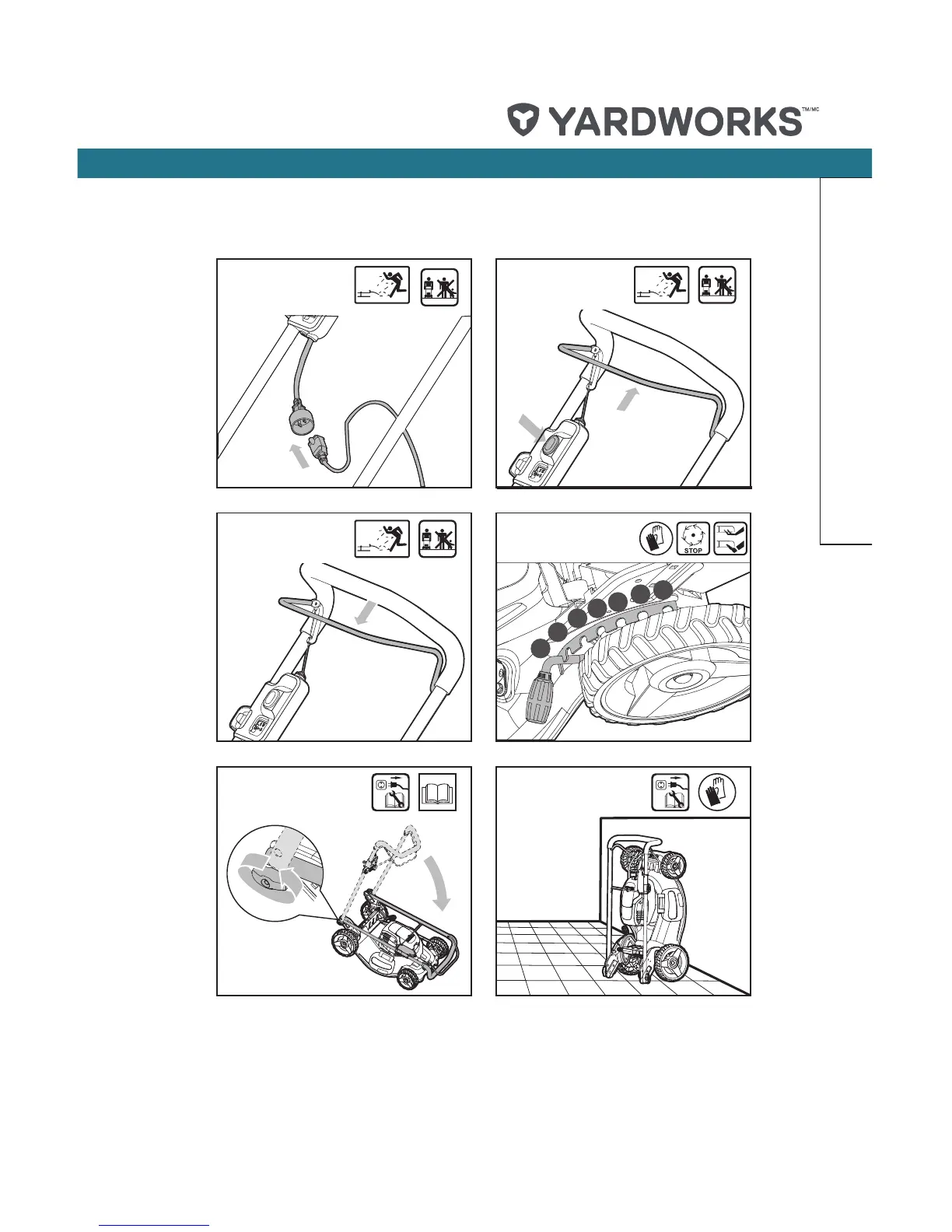 YARDWORKS™/MC

STOP