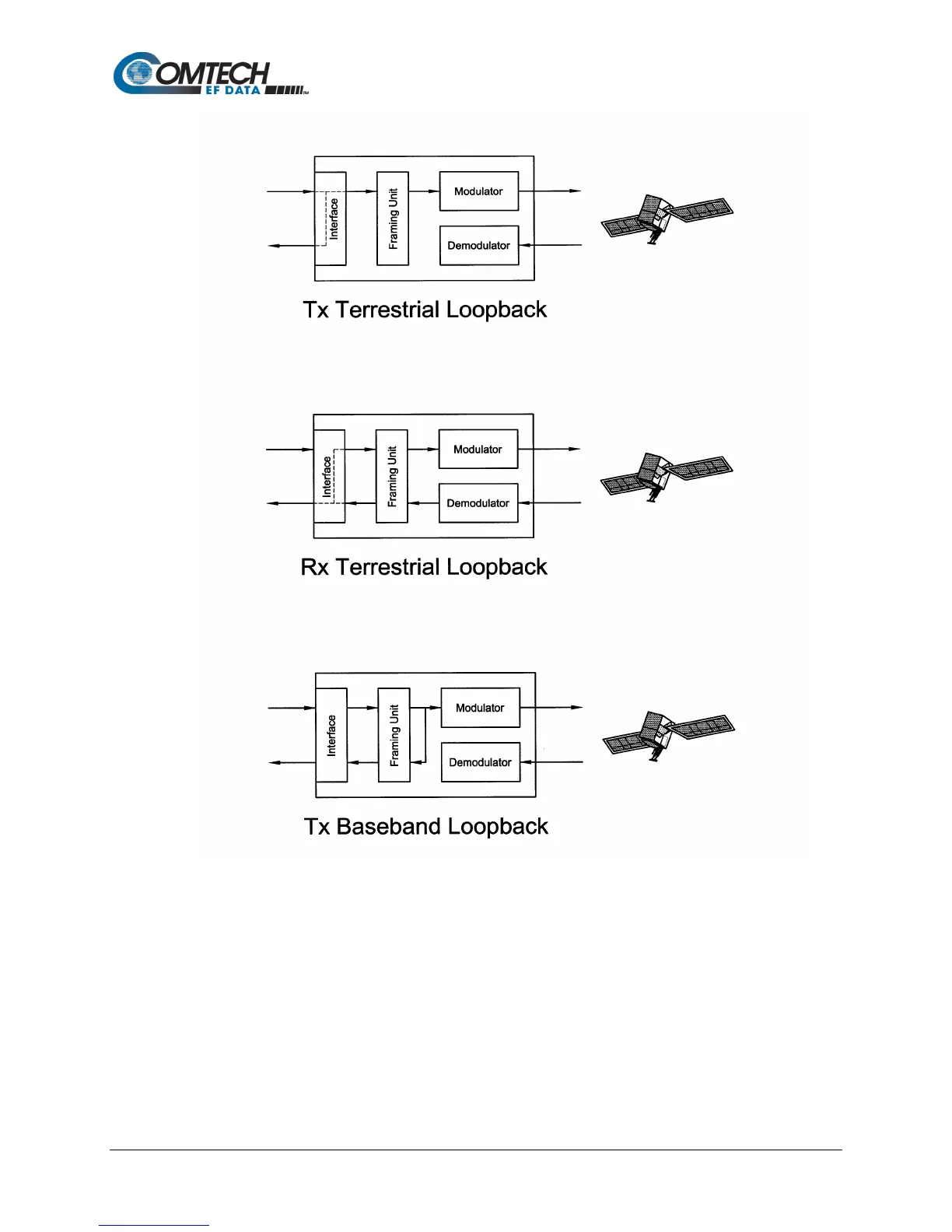 COMTECH
EF DATA

Interface
Framing Unit
Modulator
Demodulator

Tx Terrestrial Loopback

Interface
Framing Unit
Modulator
Demodulator

Rx Terrestrial Loopback

Interface
Framing Unit
Modulator
Demodulator

Tx Baseband Loopback