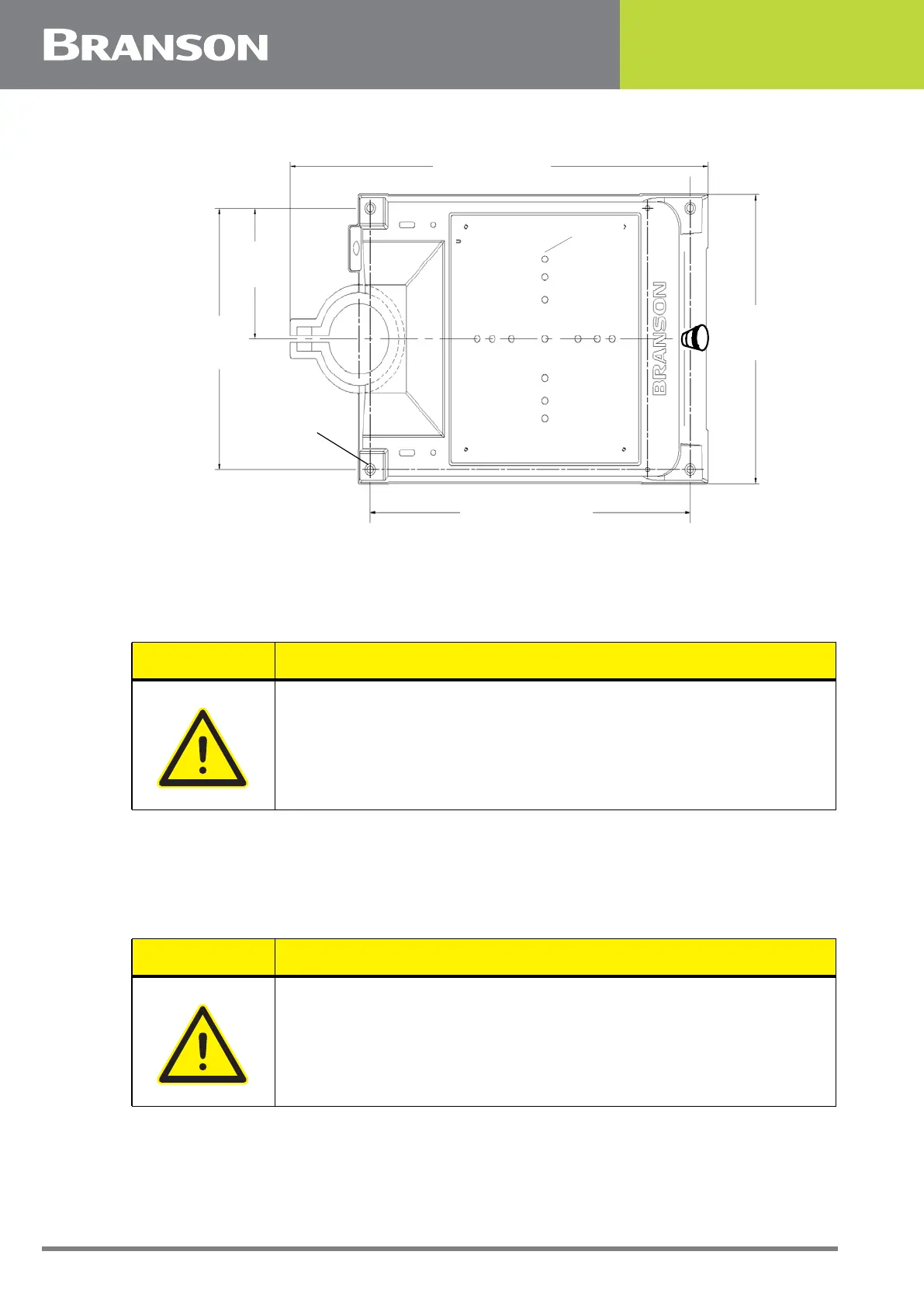 BRANSON

BRANSON