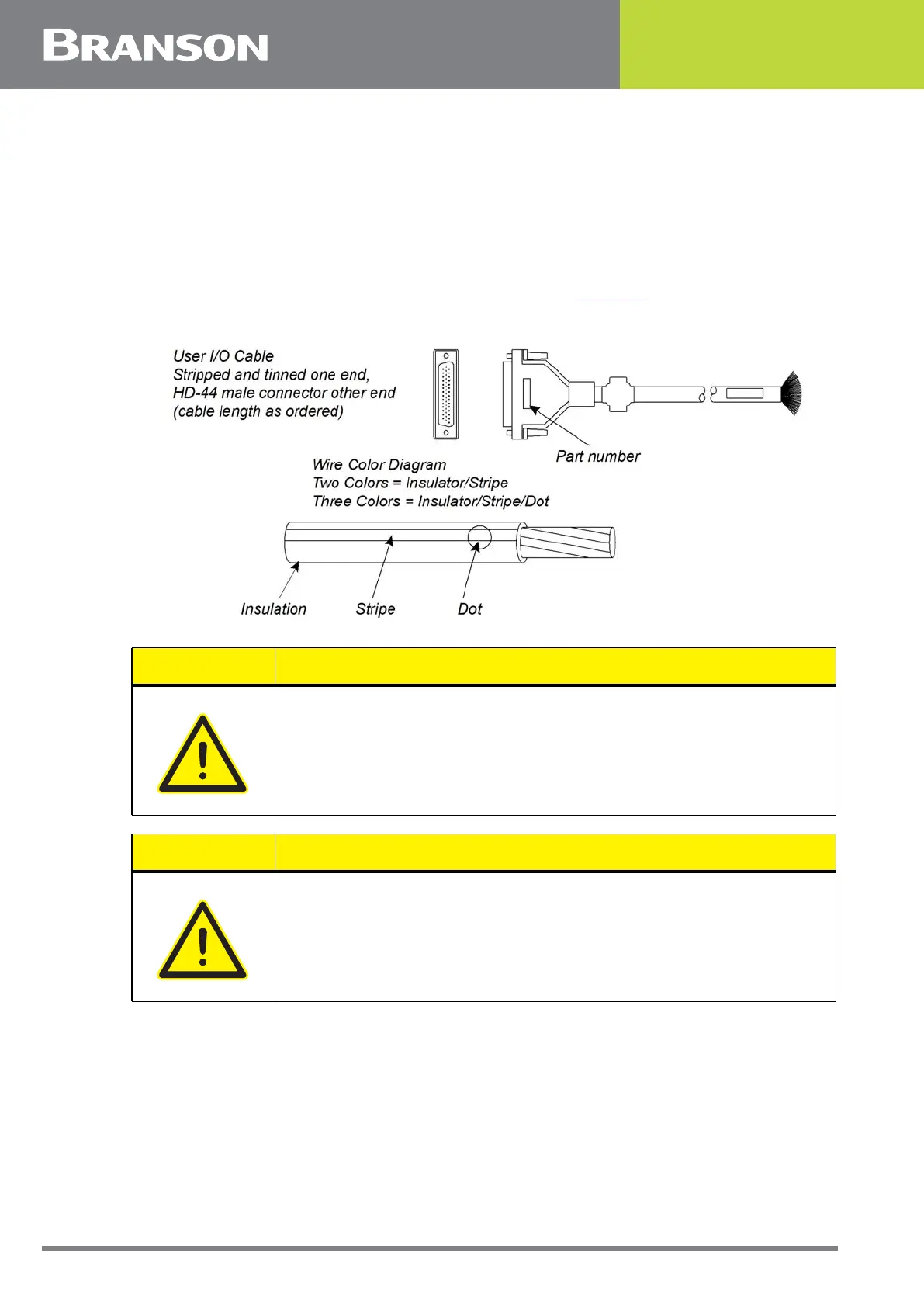 BRANSON

User I/O Cable
Stripped and tinned one end,
HD-44 male connector other end
(cable length as ordered)

Part number

Wire Color Diagram
Two Colors = Insulator/Stripe
Three Colors = Insulator/Stripe/Dot

Insulation

Stripe

Dot