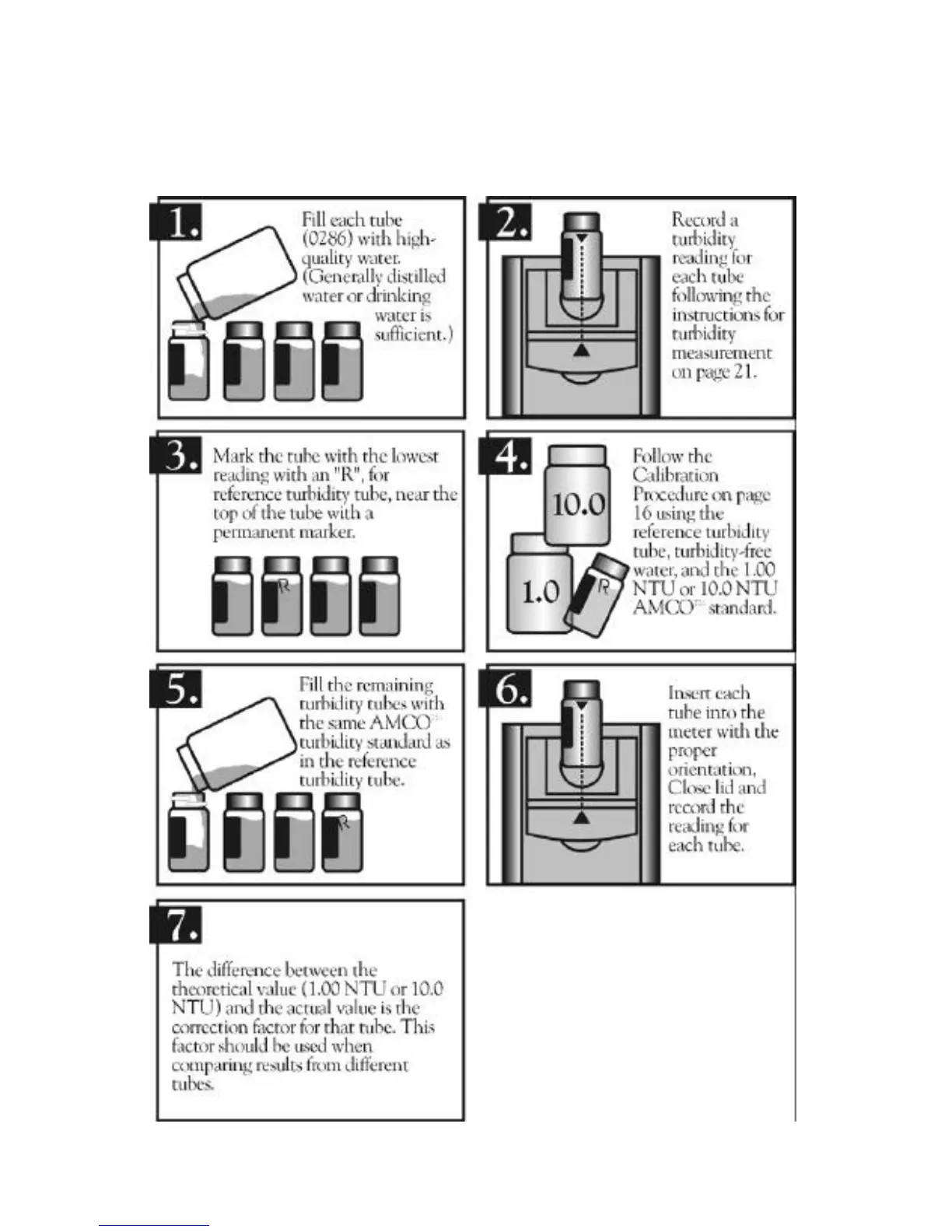 1.

Fill each tube (0286) with high-quality water. (Generally distilled water or drinking water is sufficient.)

2.

Record a turbidity reading for each tube following the instructions for turbidity measurement on page 21.

3.

Mark the tube with the lowest reading with an "R", for reference turbidity tube, near the top of the tube with a permanent marker.

R

4.

10.0

1.0

R

Follow the Calibration Procedure on page 16 using the reference turbidity tube, turbidity-free water, and the 1.00 NTU or 10.0 NTU AMCO™ standard.

5.

Fill the remaining turbidity tubes with the same AMCO™ turbidity standard as in the reference turbidity tube.

R

6.

Insert each tube into the meter with the proper orientation, Close lid and record the reading for each tube.

7.

The difference between the theoretical value (1.00 NTU or 10.0 NTU) and the actual value is the correction factor for that tube. This factor should be used when comparing results from different tubes.