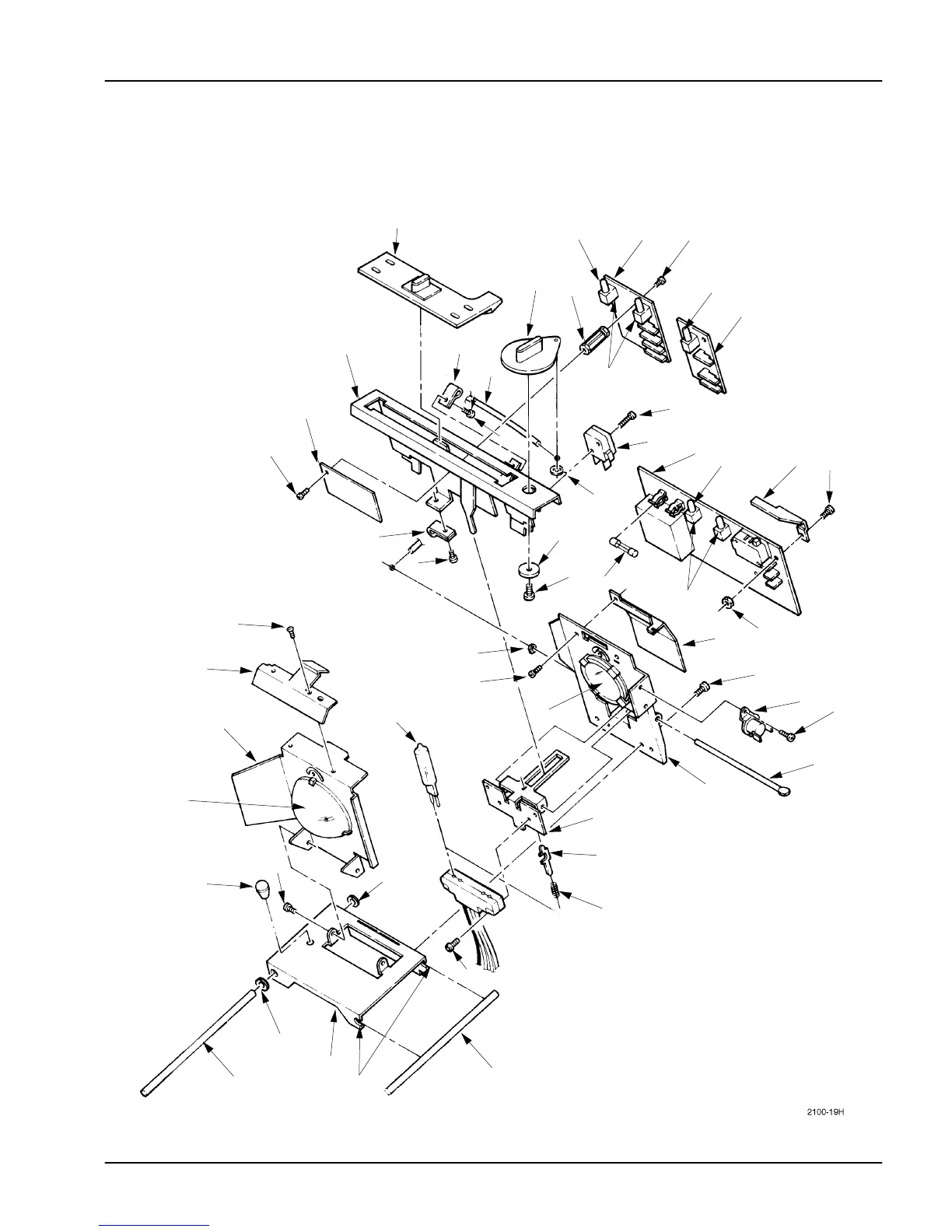 2100-19H