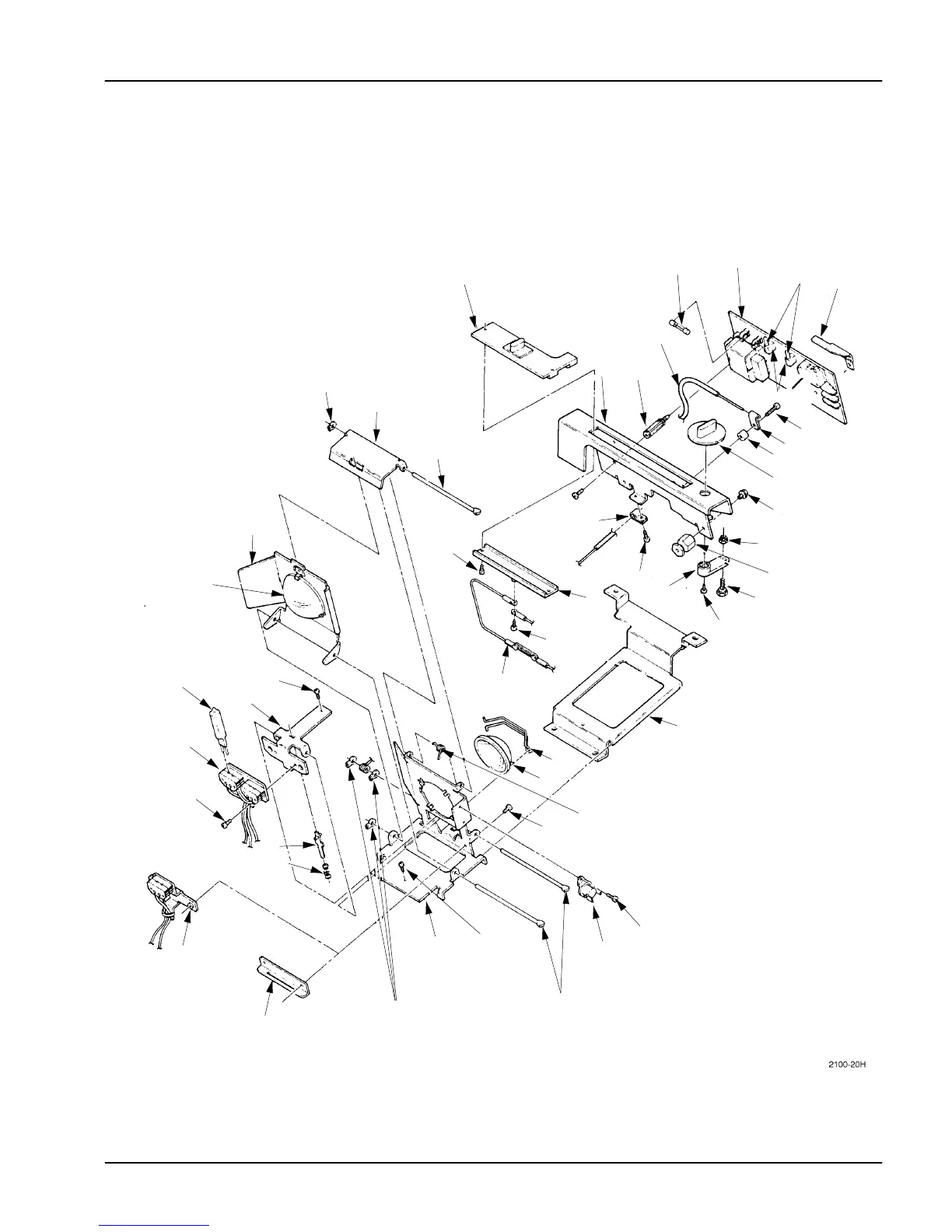 2100-20H