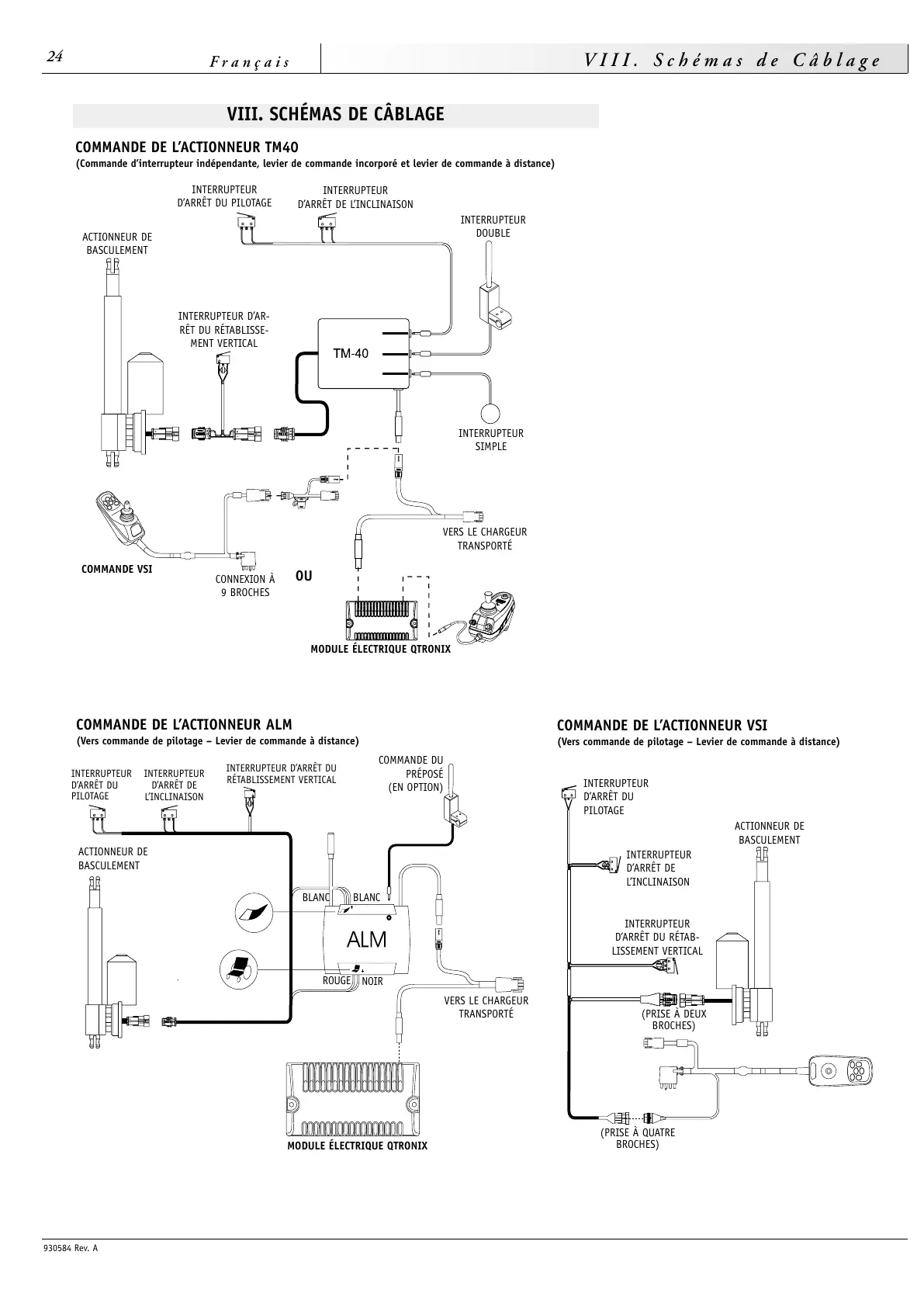 24 Français VIII. Schémas de Câblage

VIII. SCHÉMAS DE CÂBLAGE

COMMANDE DE L'ACTIONNEUR TM40
(Commande d'interrupteur indépendante, levier de commande incorporé et levier de commande à distance)

INTERRUPTEUR D'ARRÊT DU PILOTAGE

INTERRUPTEUR D'ARRÊT DE L'INCLINAISON

INTERRUPTEUR DOUBLE

ACTIONNEUR DE BASCULEMENT

INTERRUPTEUR D'ARRÊT DU RÉTABLISSEMENT VERTICAL

TM-40

INTERRUPTEUR SIMPLE

VERS LE CHARGEUR TRANSPORTÉ

COMMANDE VSI

CONNEXION À 9 BROCHES

OU

MODULE ÉLECTRIQUE QTRONIX

COMMANDE DE L'ACTIONNEUR ALM
(Vers commande de pilotage – Levier de commande à distance)

INTERRUPTEUR D'ARRÊT DU PILOTAGE

INTERRUPTEUR D'ARRÊT DE L'INCLINAISON

INTERRUPTEUR D'ARRÊT DU RÉTABLISSEMENT VERTICAL

COMMANDE DU PRÉPOSÉ (EN OPTION)

ACTIONNEUR DE BASCULEMENT

BLANC

BLANC

ALM

ROUGE

NOIR

VERS LE CHARGEUR TRANSPORTÉ

MODULE ÉLECTRIQUE QTRONIX

COMMANDE DE L'ACTIONNEUR VSI
(Vers commande de pilotage – Levier de commande à distance)

INTERRUPTEUR D'ARRÊT DU PILOTAGE

ACTIONNEUR DE BASCULEMENT

INTERRUPTEUR D'ARRÊT DE L'INCLINAISON

INTERRUPTEUR D'ARRÊT DU RÉTABLISSEMENT VERTICAL

(PRISE À DEUX BROCHES)

(PRISE À QUATRE BROCHES)

930584 Rev. A