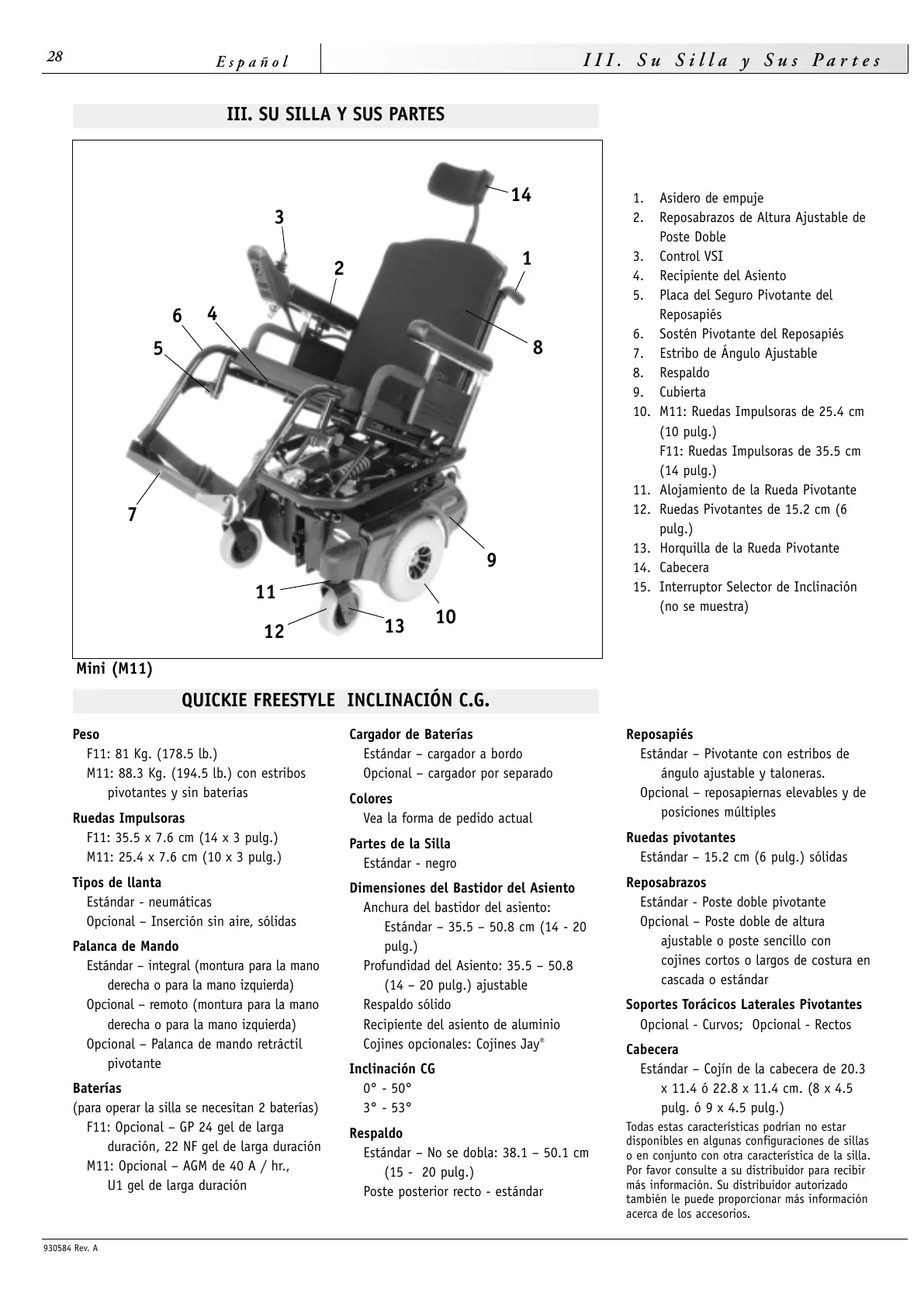 28 Español III. Su Silla y Sus Partes

III. SU SILLA Y SUS PARTES

14
3
1
2
6 4
5
8
7
9
11
10
12 13

Mini (M11)

1. Asidero de empuje
2. Reposabrazos de Altura Ajustable de Poste Doble
3. Control VSI
4. Recipiente del Asiento
5. Placa del Seguro Pivotante del Reposapiés
6. Sostén Pivotante del Reposapiés
7. Estribo de Ángulo Ajustable
8. Respaldo
9. Cubierta
10. M11: Ruedas Impulsoras de 25.4 cm (10 pulg.)
F11: Ruedas Impulsoras de 35.5 cm (14 pulg.)
11. Alojamiento de la Rueda Pivotante
12. Ruedas Pivotantes de 15.2 cm (6 pulg.)
13. Horquilla de la Rueda Pivotante
14. Cabecera
15. Interruptor Selector de Inclinación (no se muestra)

QUICKIE FREESTYLE INCLINACIÓN C.G.

Peso
F11: 81 Kg. (178.5 lb.)
M11: 88.3 Kg. (194.5 lb.) con estribos pivotantes y sin baterías

Ruedas Impulsoras
F11: 35.5 x 7.6 cm (14 x 3 pulg.)
M11: 25.4 x 7.6 cm (10 x 3 pulg.)

Tipos de llanta
Estándar - neumáticas
Opcional – Inserción sin aire, sólidas

Palanca de Mando
Estándar – integral (montura para la mano derecha o para la mano izquierda)
Opcional – remoto (montura para la mano derecha o para la mano izquierda)
Opcional – Palanca de mando retráctil pivotante

Baterías
(para operar la silla se necesitan 2 baterías)
F11: Opcional – GP 24 gel de larga duración, 22 NF gel de larga duración
M11: Opcional – AGM de 40 A / hr., U1 gel de larga duración

Cargador de Baterías
Estándar – cargador a bordo
Opcional – cargador por separado

Colores
Vea la forma de pedido actual

Partes de la Silla
Estándar - negro

Dimensiones del Bastidor del Asiento
Anchura del bastidor del asiento:
Estándar – 35.5 – 50.8 cm (14 - 20 pulg.)
Profundidad del Asiento: 35.5 – 50.8 (14 – 20 pulg.) ajustable
Respaldo sólido
Recipiente del asiento de aluminio
Cojines opcionales: Cojines Jay®

Inclinación CG
0° - 50°
3° - 53°

Respaldo
Estándar – No se dobla: 38.1 – 50.1 cm (15 - 20 pulg.)
Poste posterior recto - estándar

Reposapiés
Estándar – Pivotante con estribos de ángulo ajustable y taloneras.
Opcional – reposapiernas elevables y de posiciones múltiples

Ruedas pivotantes
Estándar – 15.2 cm (6 pulg.) sólidas

Reposabrazos
Estándar - Poste doble pivotante
Opcional – Poste doble de altura ajustable o poste sencillo con cojines cortos o largos de costura en cascada o estándar

Soportes Torácicos Laterales Pivotantes
Opcional - Curvos; Opcional - Rectos

Cabecera
Estándar – Cojín de la cabecera de 20.3 x 11.4 ó 22.8 x 11.4 cm. (8 x 4.5 pulg. ó 9 x 4.5 pulg.)

Todas estas características podrían no estar disponibles en algunas configuraciones de sillas o en conjunto con otra característica de la silla. Por favor consulte a su distribuidor para recibir más información. Su distribuidor autorizado también le puede proporcionar más información acerca de los accesorios.

930584 Rev. A