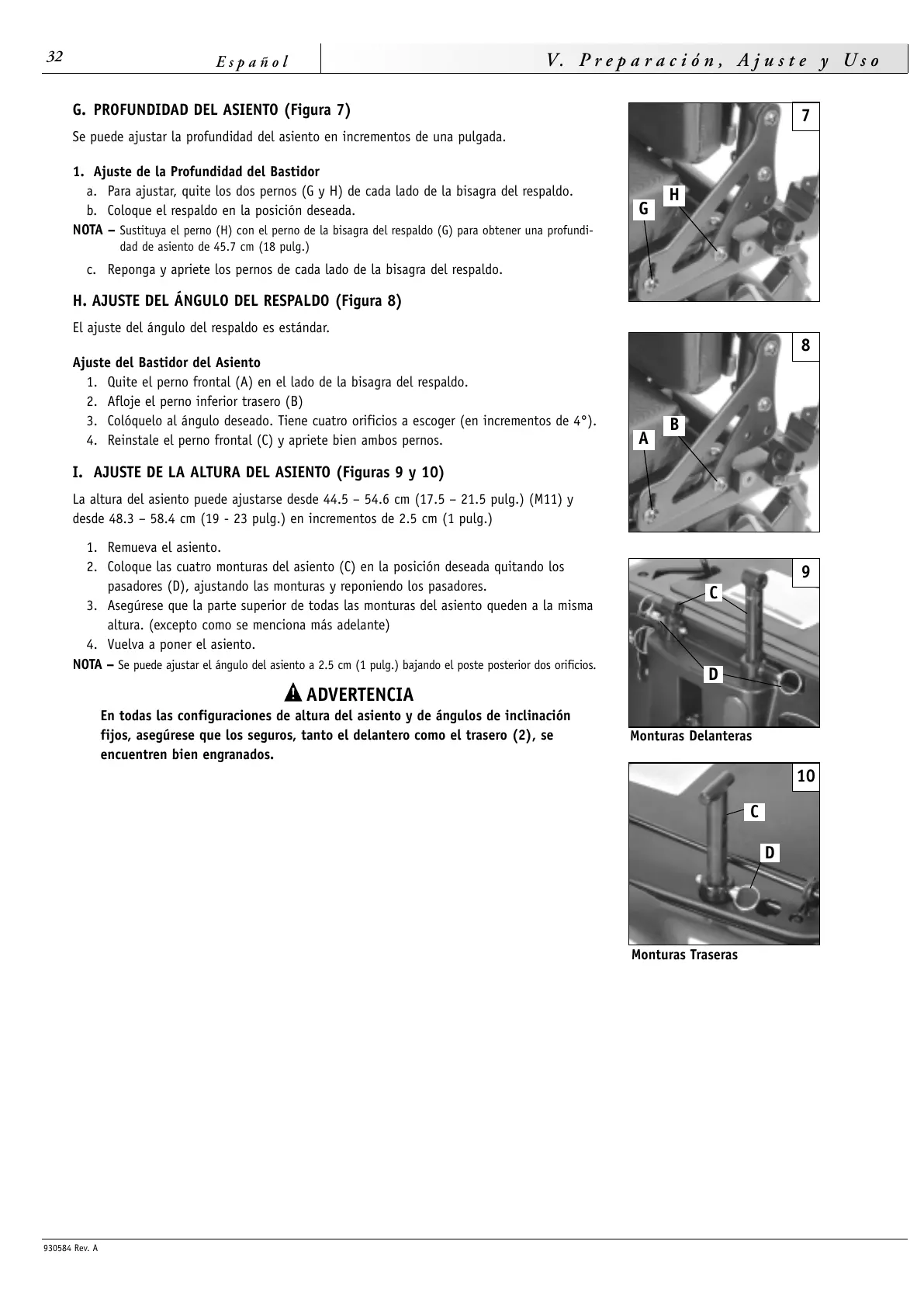 32 Español V. Preparación, Ajuste y Uso

G. PROFUNDIDAD DEL ASIENTO (Figura 7)

Se puede ajustar la profundidad del asiento en incrementos de una pulgada.

1. Ajuste de la Profundidad del Bastidor
a. Para ajustar, quite los dos pernos (G y H) de cada lado de la bisagra del respaldo.
b. Coloque el respaldo en la posición deseada.
NOTA – Sustituya el perno (H) con el perno de la bisagra del respaldo (G) para obtener una profundidad de asiento de 45.7 cm (18 pulg.)
c. Reponga y apriete los pernos de cada lado de la bisagra del respaldo.

H. AJUSTE DEL ÁNGULO DEL RESPALDO (Figura 8)

El ajuste del ángulo del respaldo es estándar.

Ajuste del Bastidor del Asiento
1. Quite el perno frontal (A) en el lado de la bisagra del respaldo.
2. Afloje el perno inferior trasero (B)
3. Colóquelo al ángulo deseado. Tiene cuatro orificios a escoger (en incrementos de 4°).
4. Reinstale el perno frontal (C) y apriete bien ambos pernos.

I. AJUSTE DE LA ALTURA DEL ASIENTO (Figuras 9 y 10)

La altura del asiento puede ajustarse desde 44.5 – 54.6 cm (17.5 – 21.5 pulg.) (M11) y desde 48.3 – 58.4 cm (19 - 23 pulg.) en incrementos de 2.5 cm (1 pulg.)

1. Remueva el asiento.
2. Coloque las cuatro monturas del asiento (C) en la posición deseada quitando los pasadores (D), ajustando las monturas y reponiendo los pasadores.
3. Asegúrese que la parte superior de todas las monturas del asiento queden a la misma altura. (excepto como se menciona más adelante)
4. Vuelva a poner el asiento.
NOTA – Se puede ajustar el ángulo del asiento a 2.5 cm (1 pulg.) bajando el poste posterior dos orificios.

ADVERTENCIA
En todas las configuraciones de altura del asiento y de ángulos de inclinación fijos, asegúrese que los seguros, tanto el delantero como el trasero (2), se encuentren bien engranados.

7
H
G

8
B
A

9
C
D
Monturas Delanteras

10
C
D
Monturas Traseras

930584 Rev. A