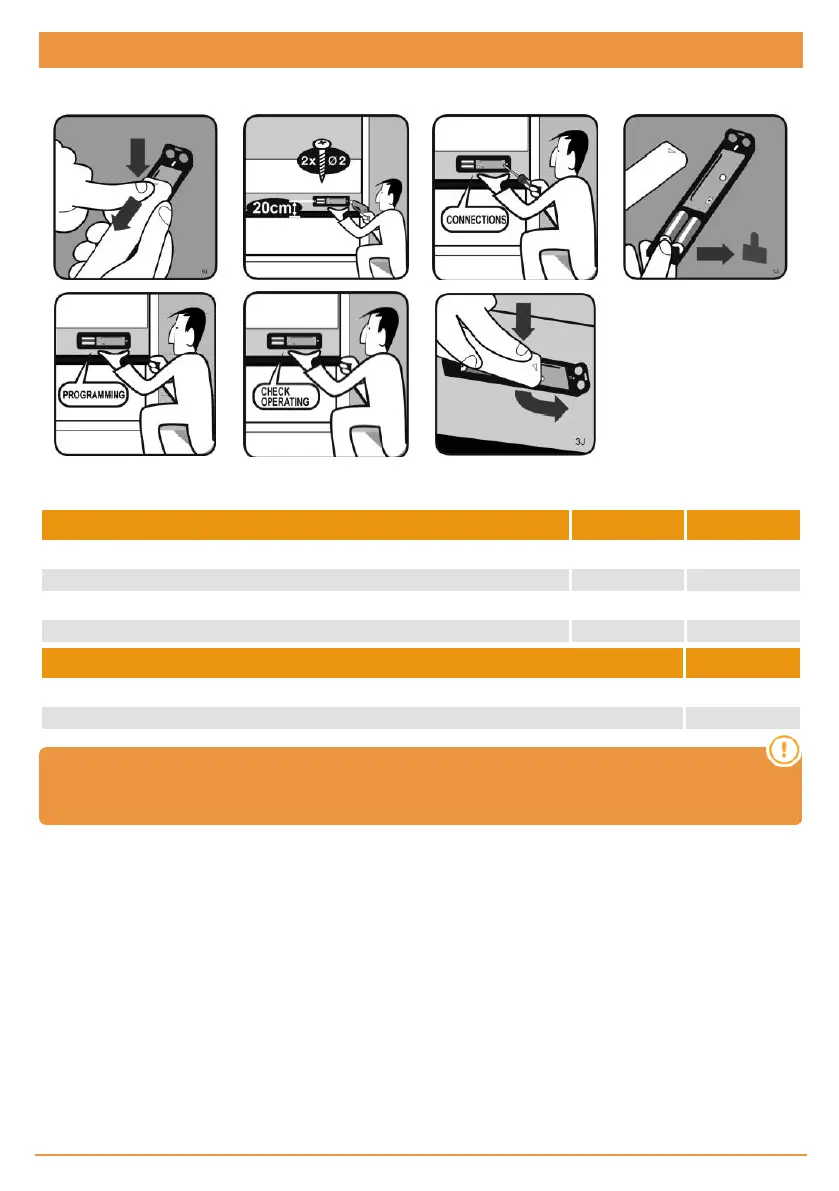 2x Ø2

20cm

CONNECTIONS

PROGRAMMING

CHECK OPERATING

3J