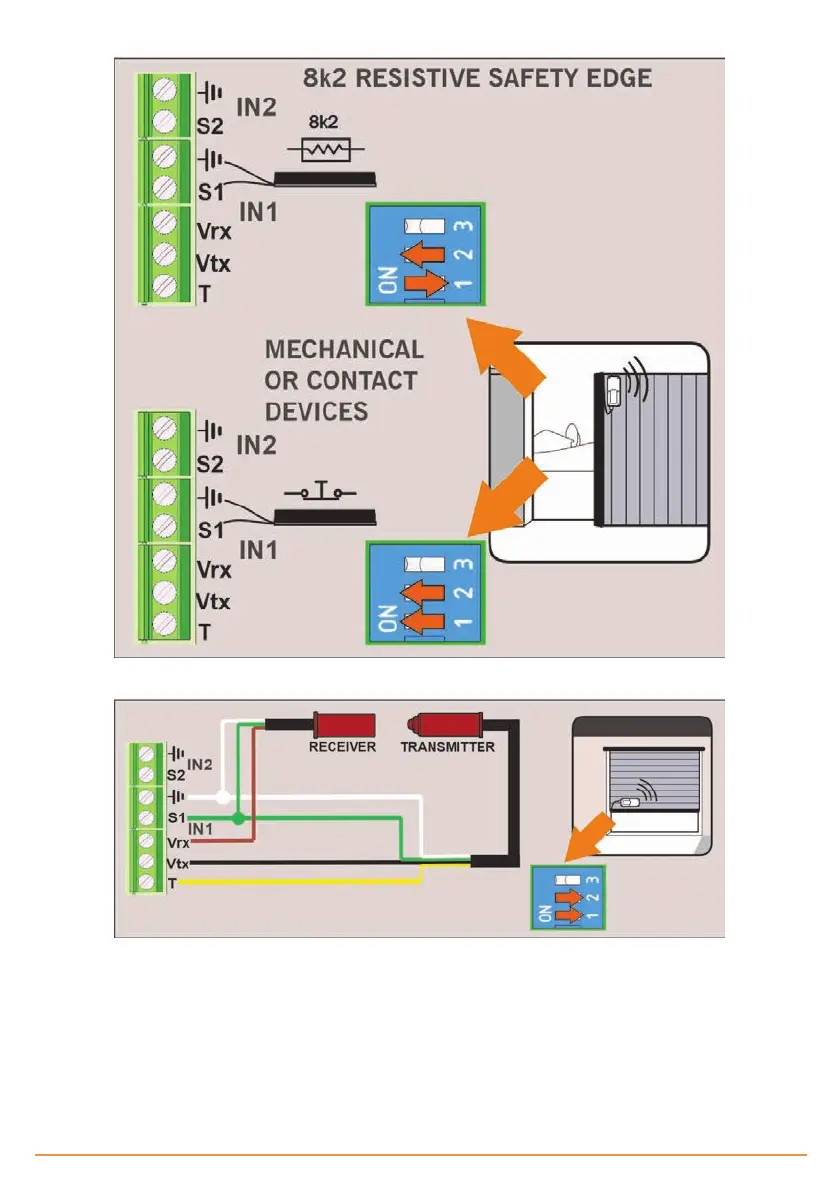 8k2 RESISTIVE SAFETY EDGE

IN2
S2
8k2
S1
IN1
Vrx
Vtx
T

ON 1 2 3

MECHANICAL OR CONTACT DEVICES

IN2
S2
S1
IN1
Vrx
Vtx
T

ON 1 2 3

RECEIVER
TRANSMITTER
IN2
S2
S1
IN1
Vrx
Vtx
T

ON 1 2 3