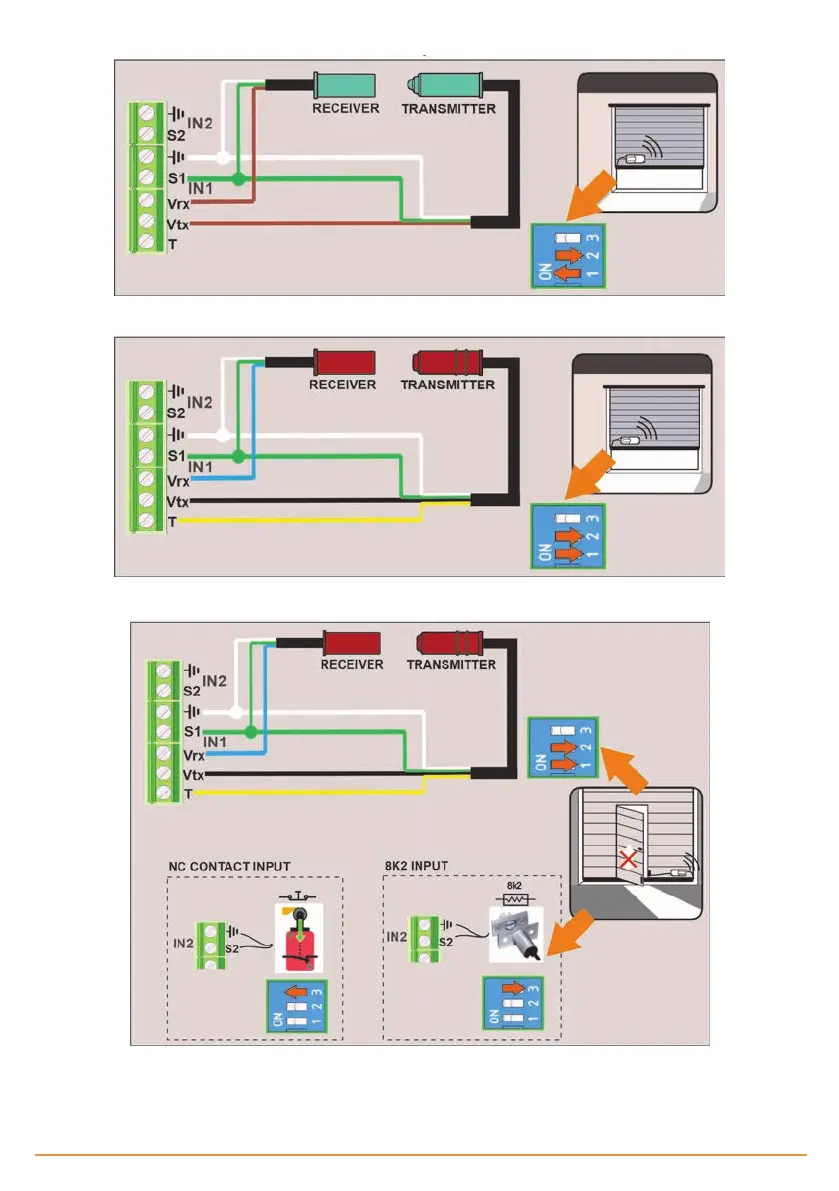 IN2
S2
S1
IN1
Vrx
Vtx
T
RECEIVER
TRANSMITTER
ON 1 2 3

IN2
S2
S1
IN1
Vrx
Vtx
T
RECEIVER
TRANSMITTER
ON 1 2 3

IN2
S2
S1
IN1
Vrx
Vtx
T
RECEIVER
TRANSMITTER
ON 1 2 3

NC CONTACT INPUT
IN2
S2
ON 1 2 3

8K2 INPUT
8k2
IN2
S2
ON 1 2 3