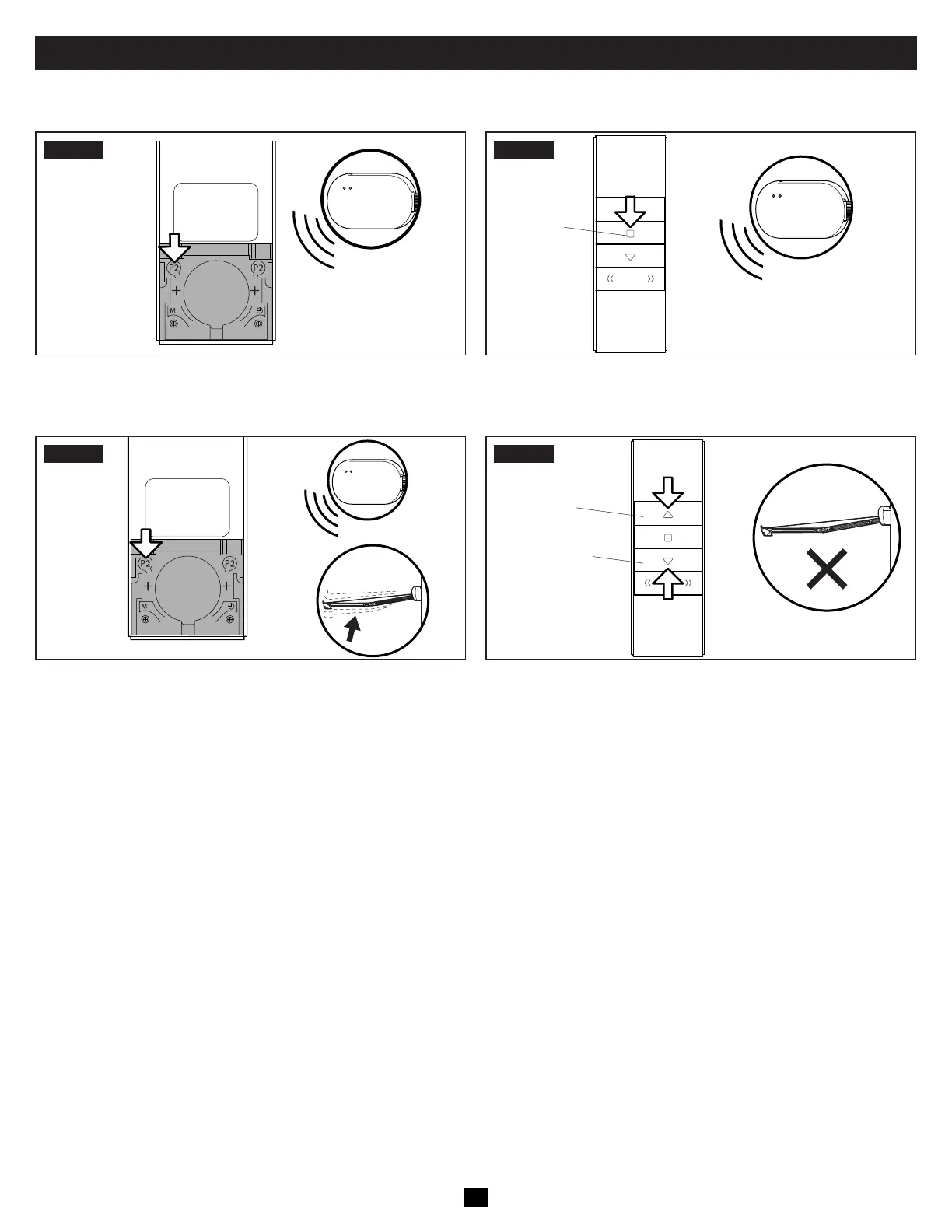 P2

P2

M

P2

P2

M