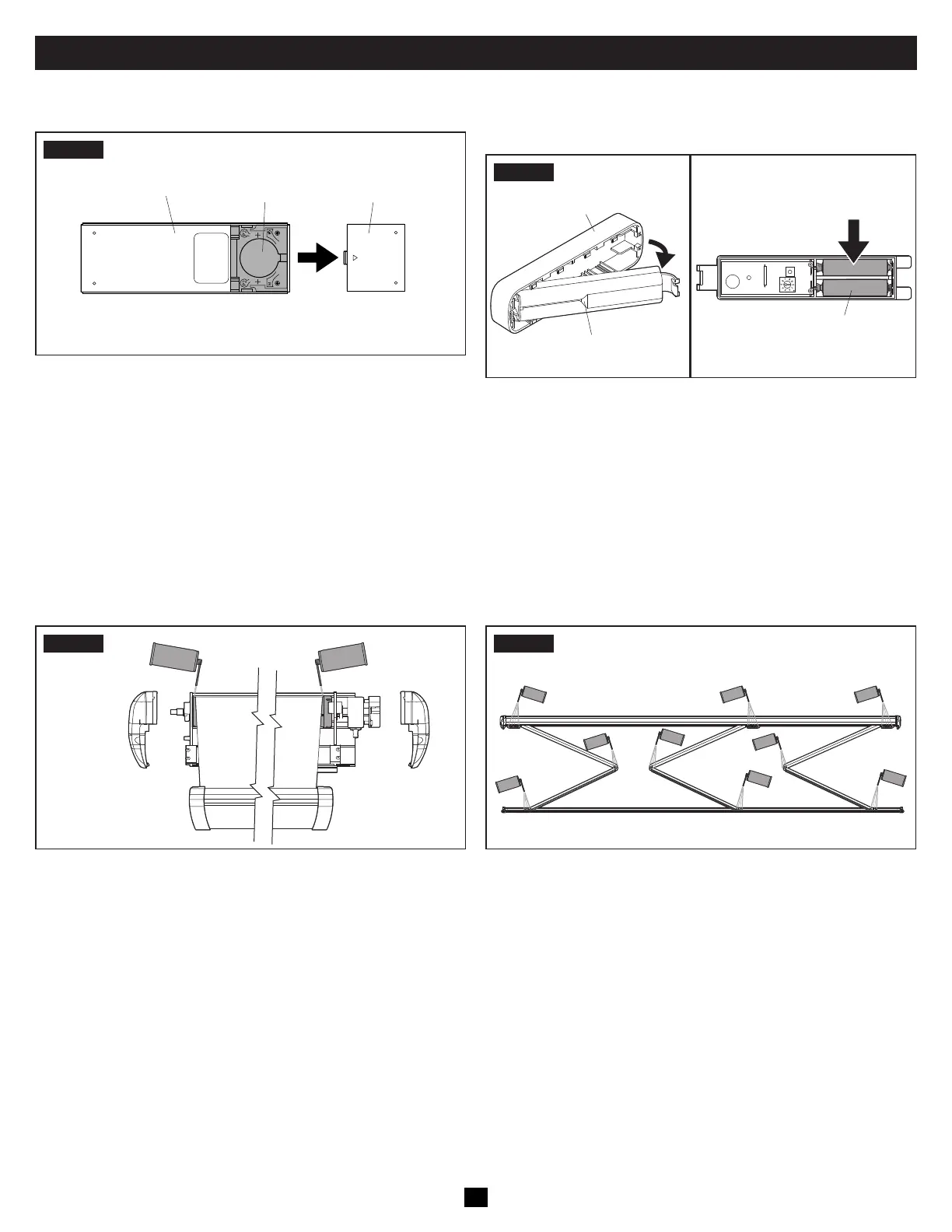 +
+