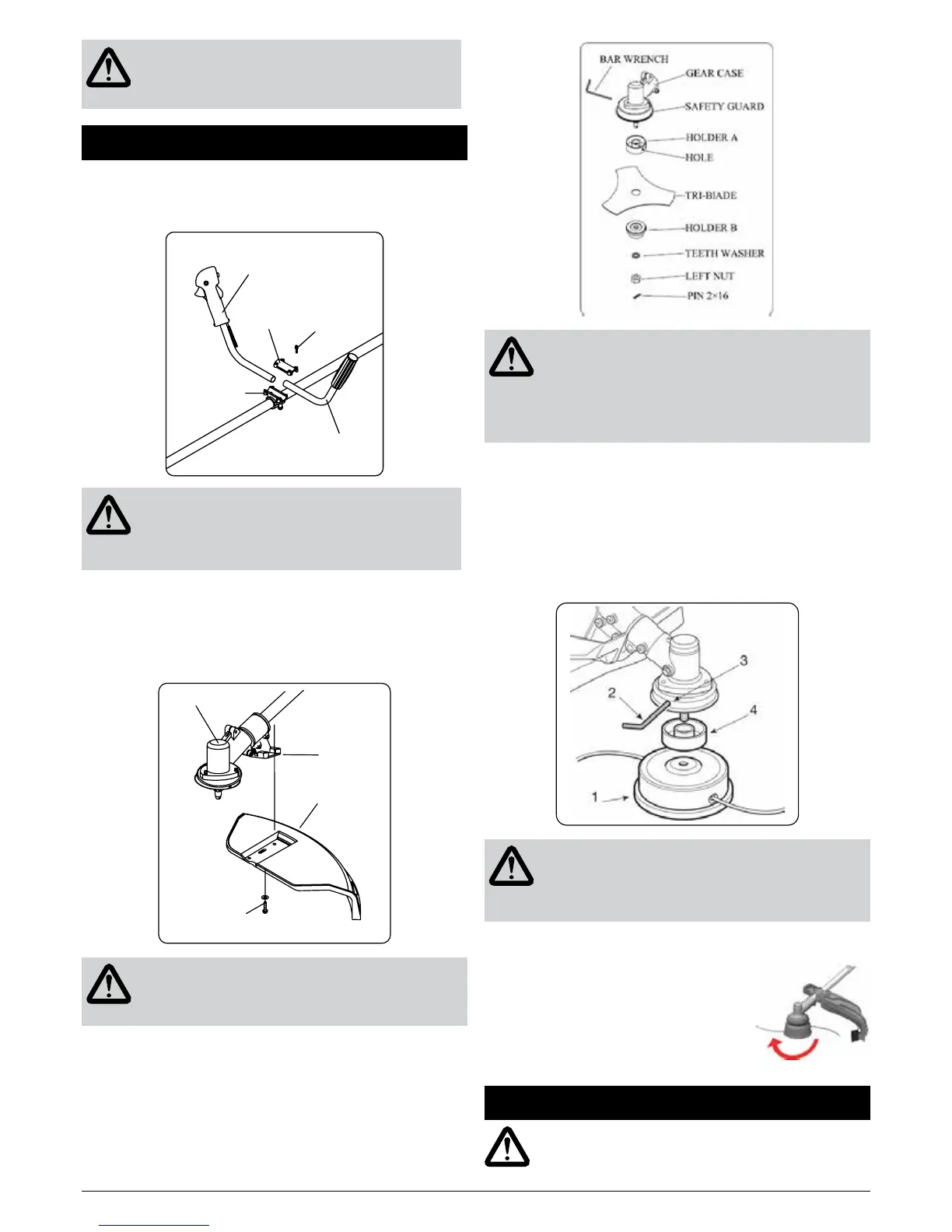 BAR WRENCH
GEAR CASE
SAFETY GUARD
HOLDER A
HOLE
TRI-BIADE
HOLDER B
TEETH WASHER
LEFT NUT
PIN 2×16

3
2
4
1