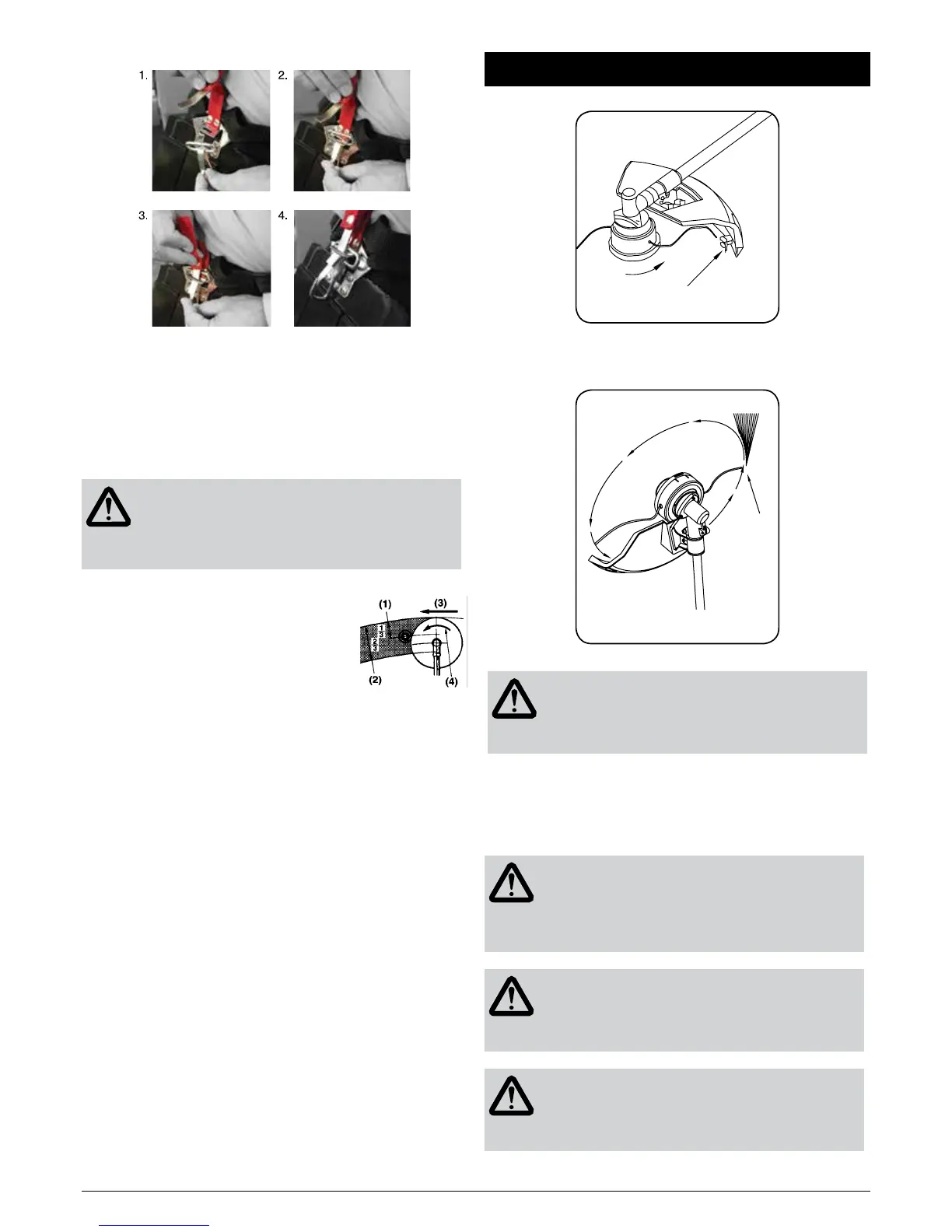 1.

2.

3.

4.

(1)

(3)

(2)

(4)