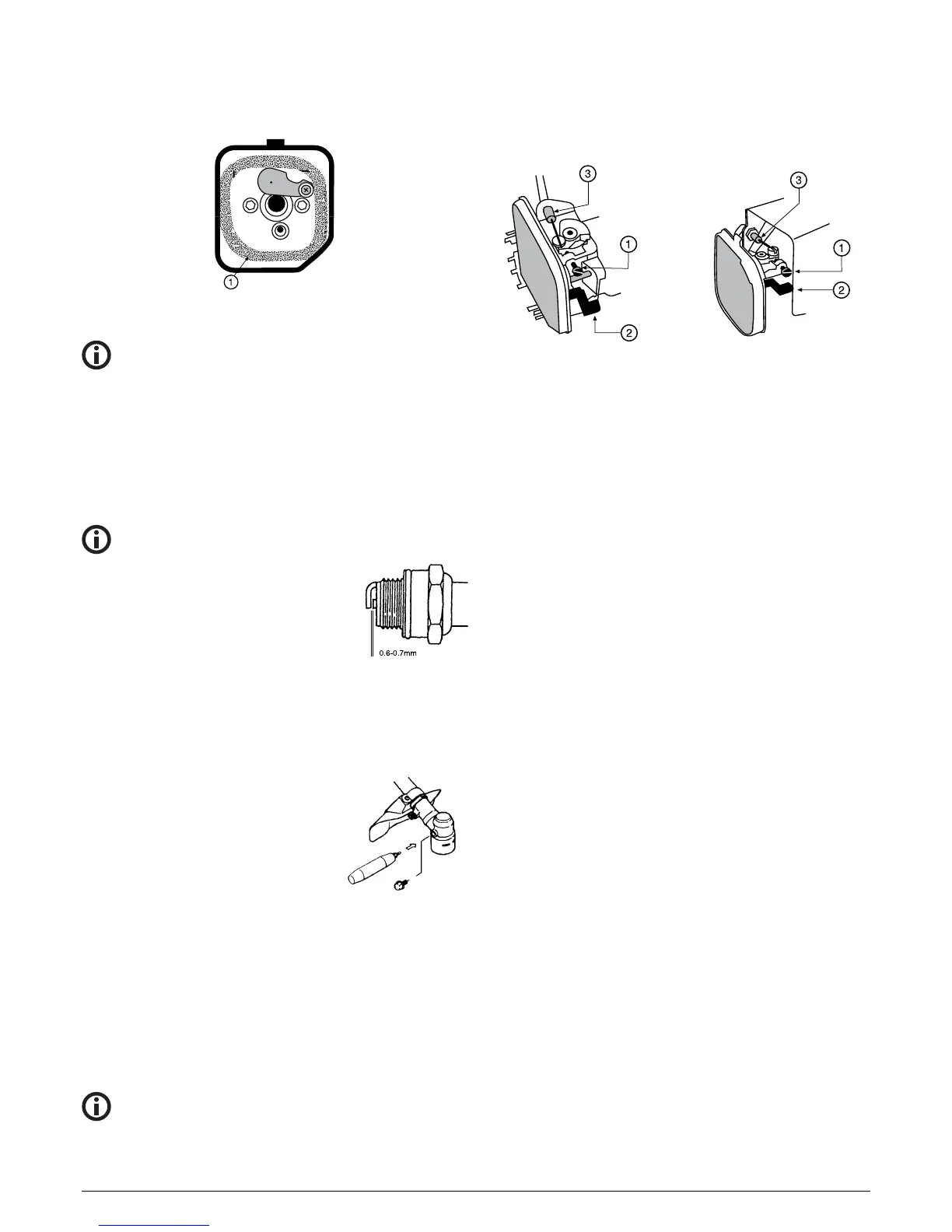 ①

③
①
②

③
①
②

0.6-0.7mm