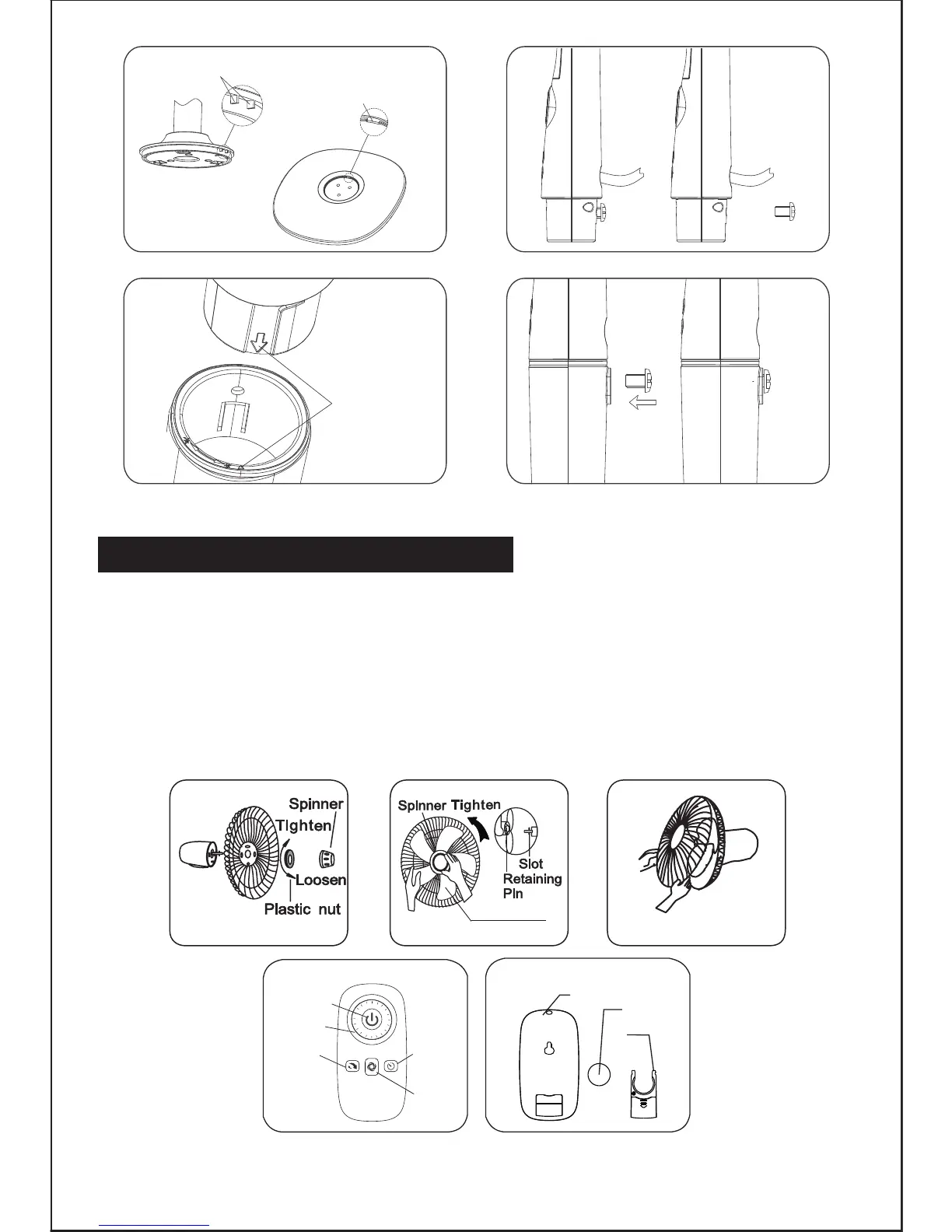 Spinner
Tighten
Loosen
Plastic nut

Spinner Tighten
Slot
Retaining
Pin