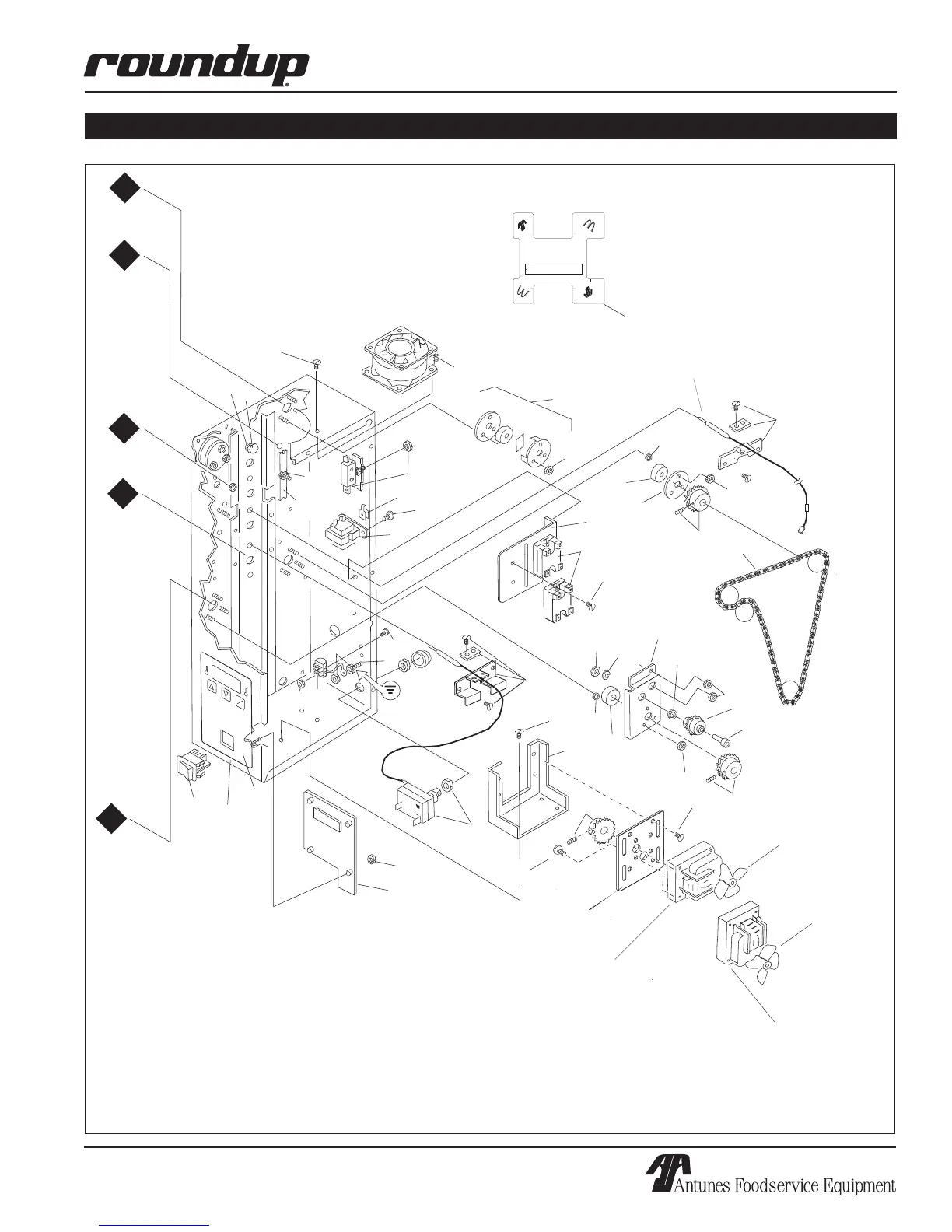 roundup

Antunes Foodservice Equipment