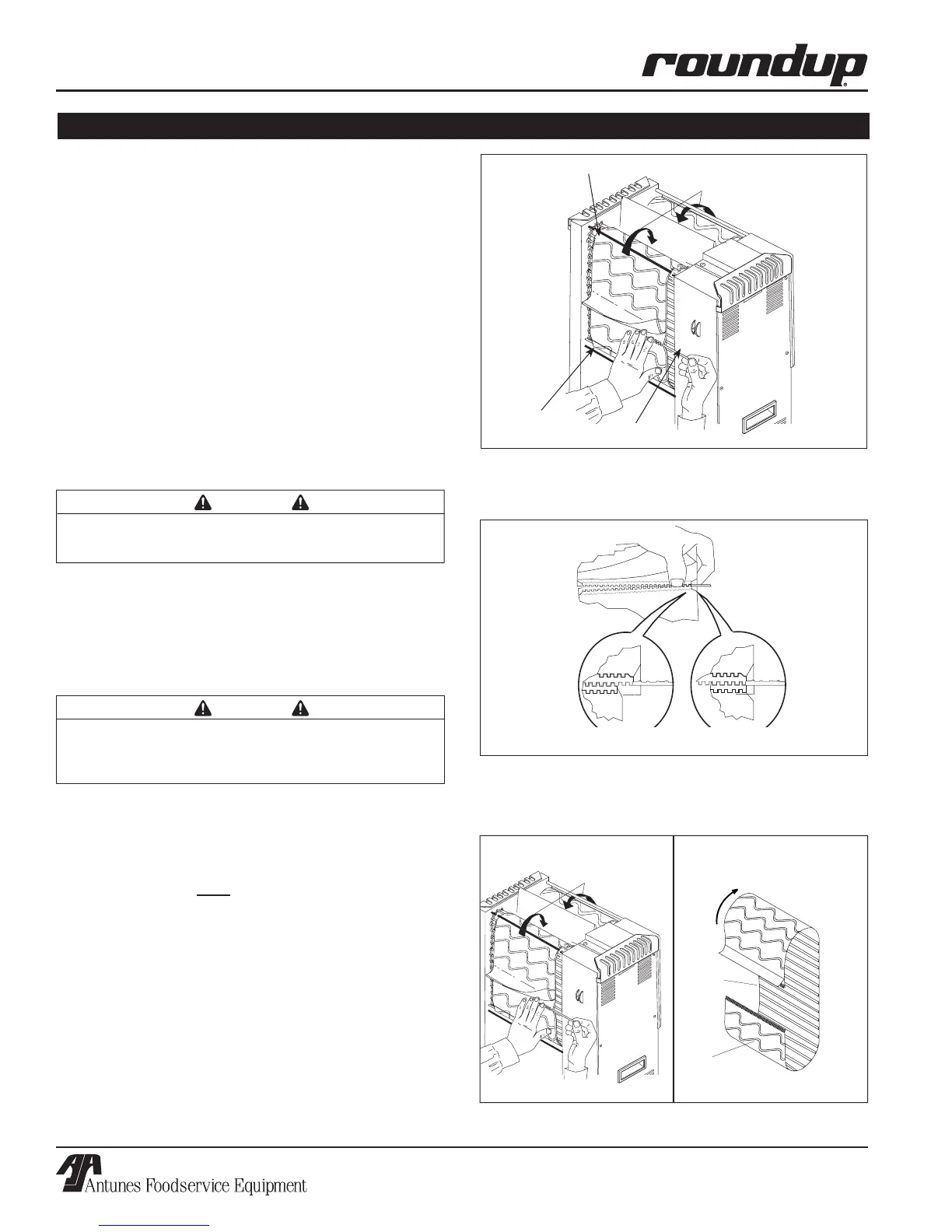 roundup®

Antunes Foodservice Equipment