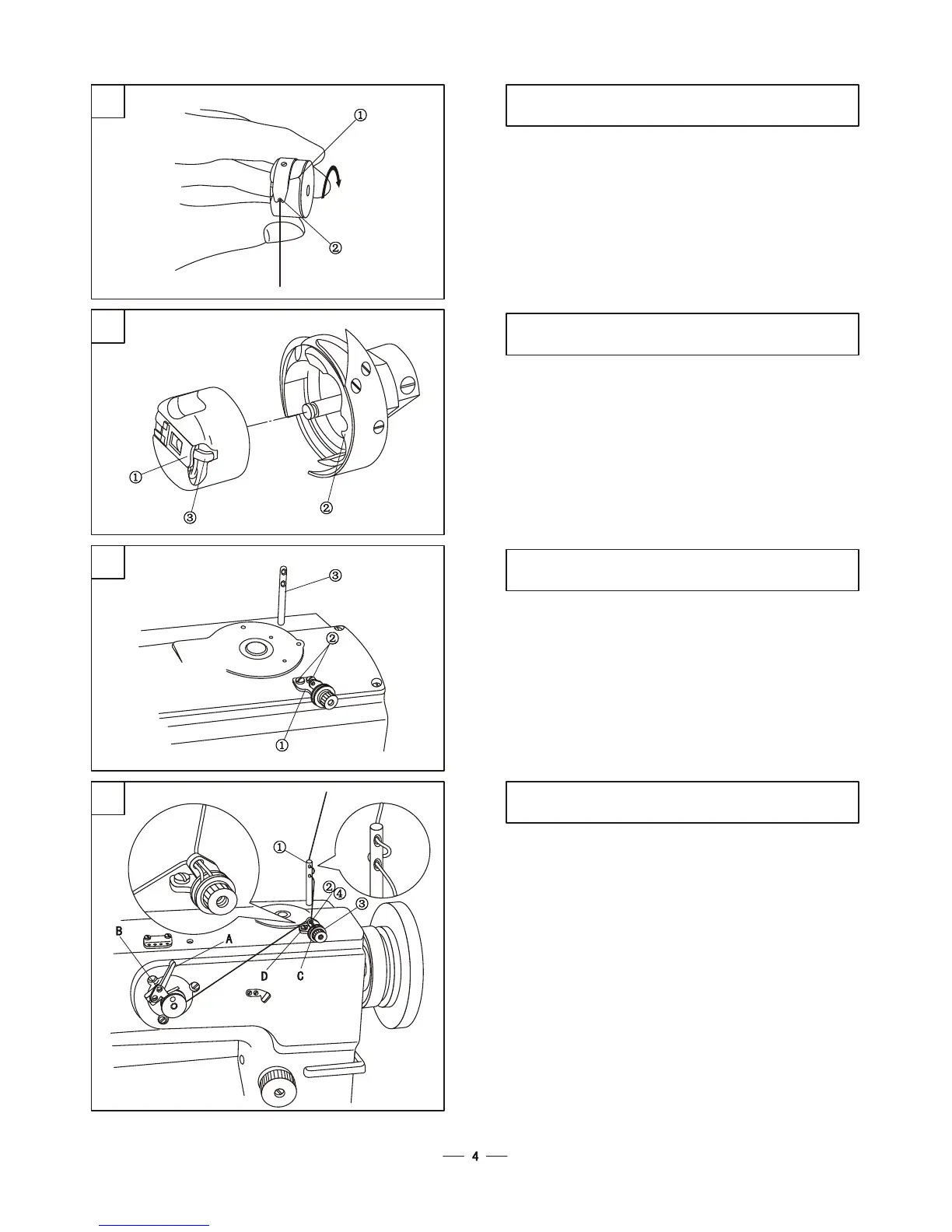 ①

②

①

③

②

③

②

①

①

②

④

③

B

A

D

C

— 4 —