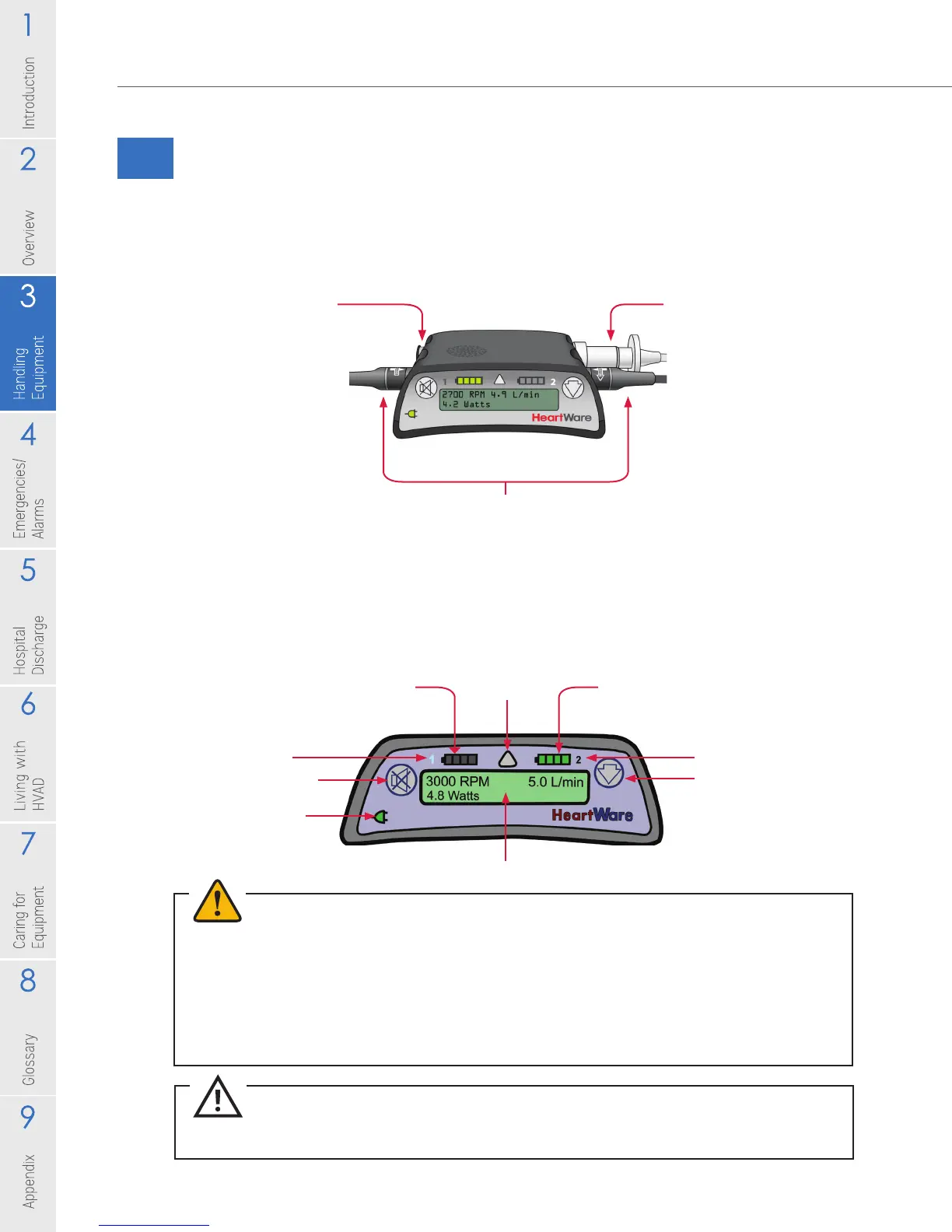 1
Introduction
2
Overview
3
Handling Equipment
4
Emergencies/ Alarms
5
Hospital Discharge
6
Living with HVAD
7
Caring for Equipment
8
Glossary
9
Appendix

1 2
2700 RPM 4.9 L/min
4.2 Watts
HeartWare

1 2
3000 RPM 5.0 L/min
4.8 Watts
HeartWare