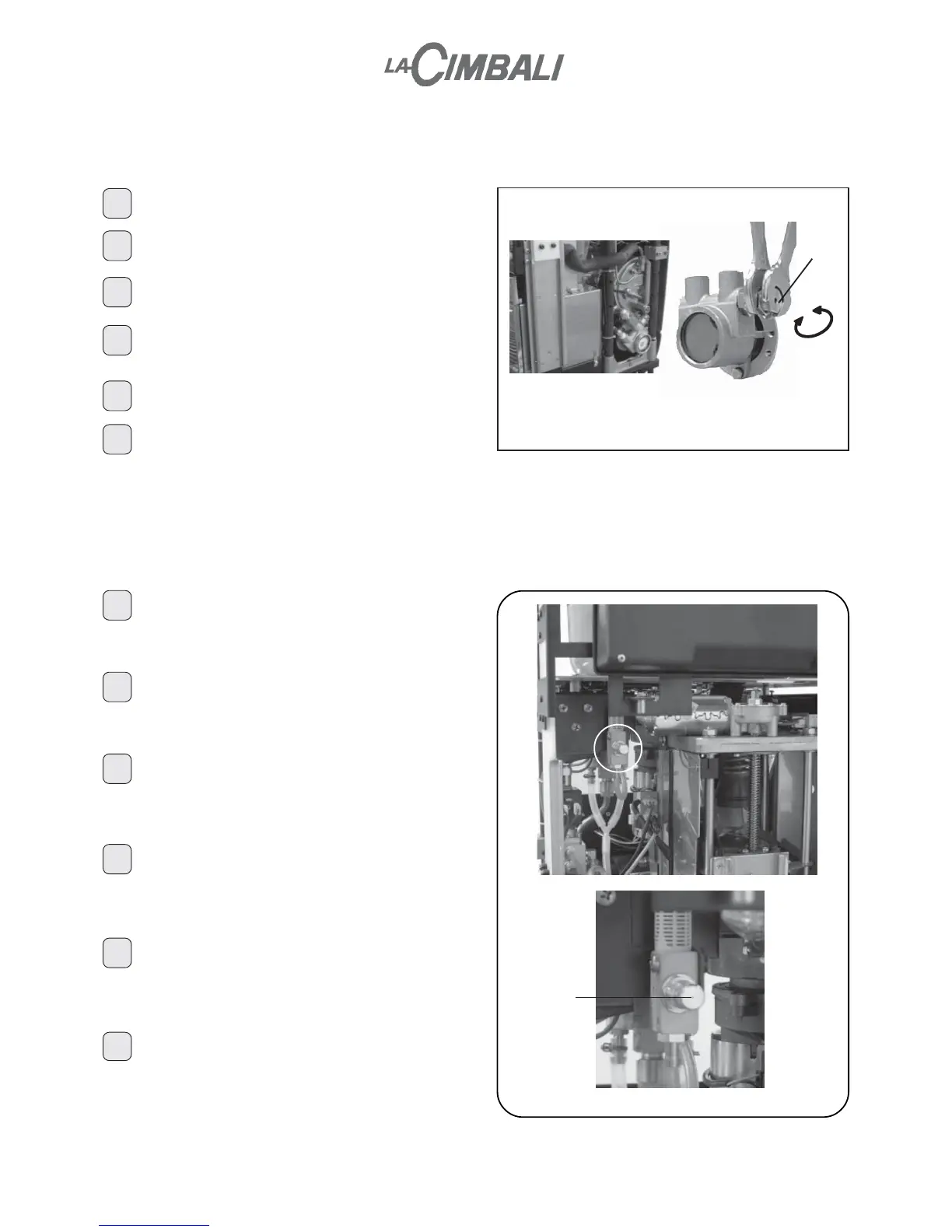 LA CIMBALI