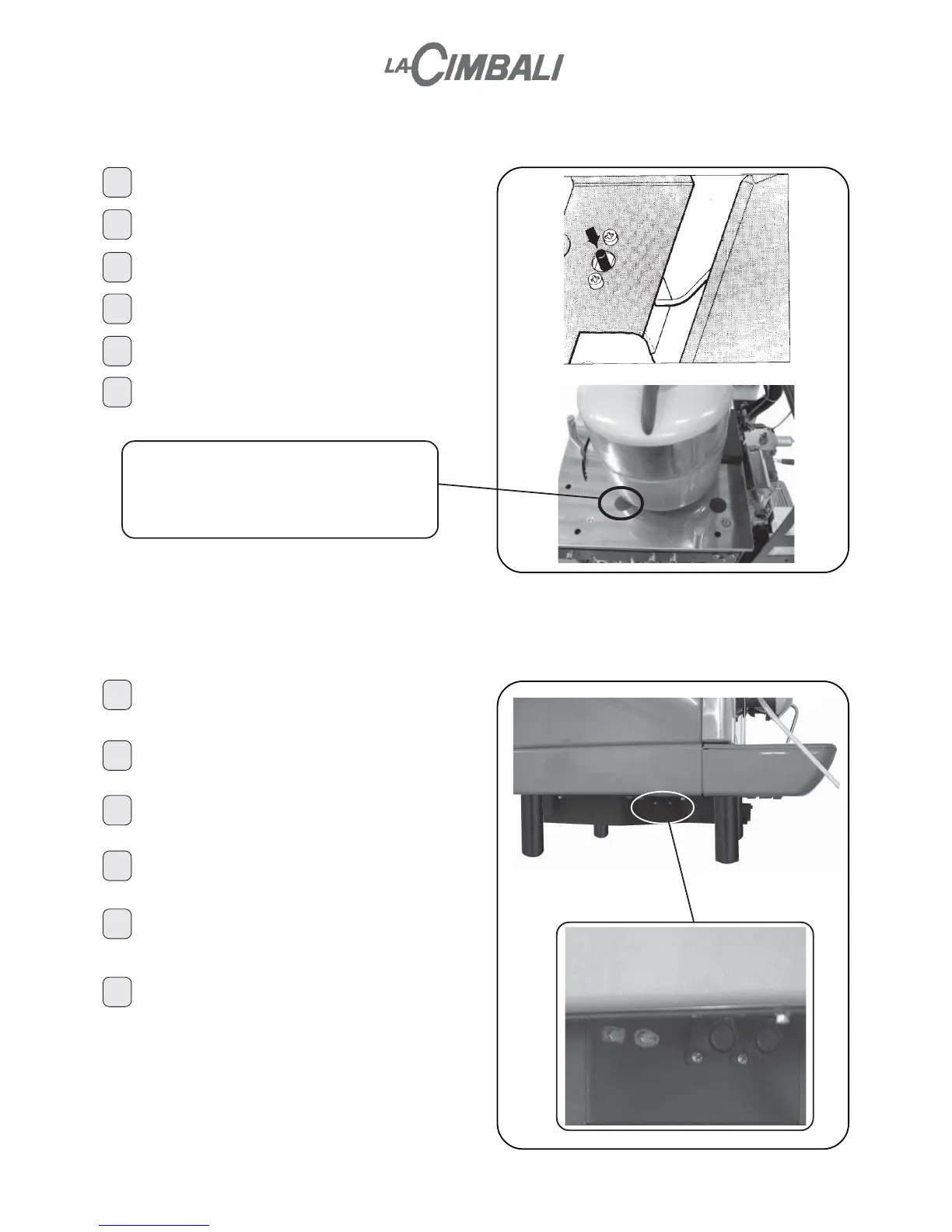 LA CIMBALI