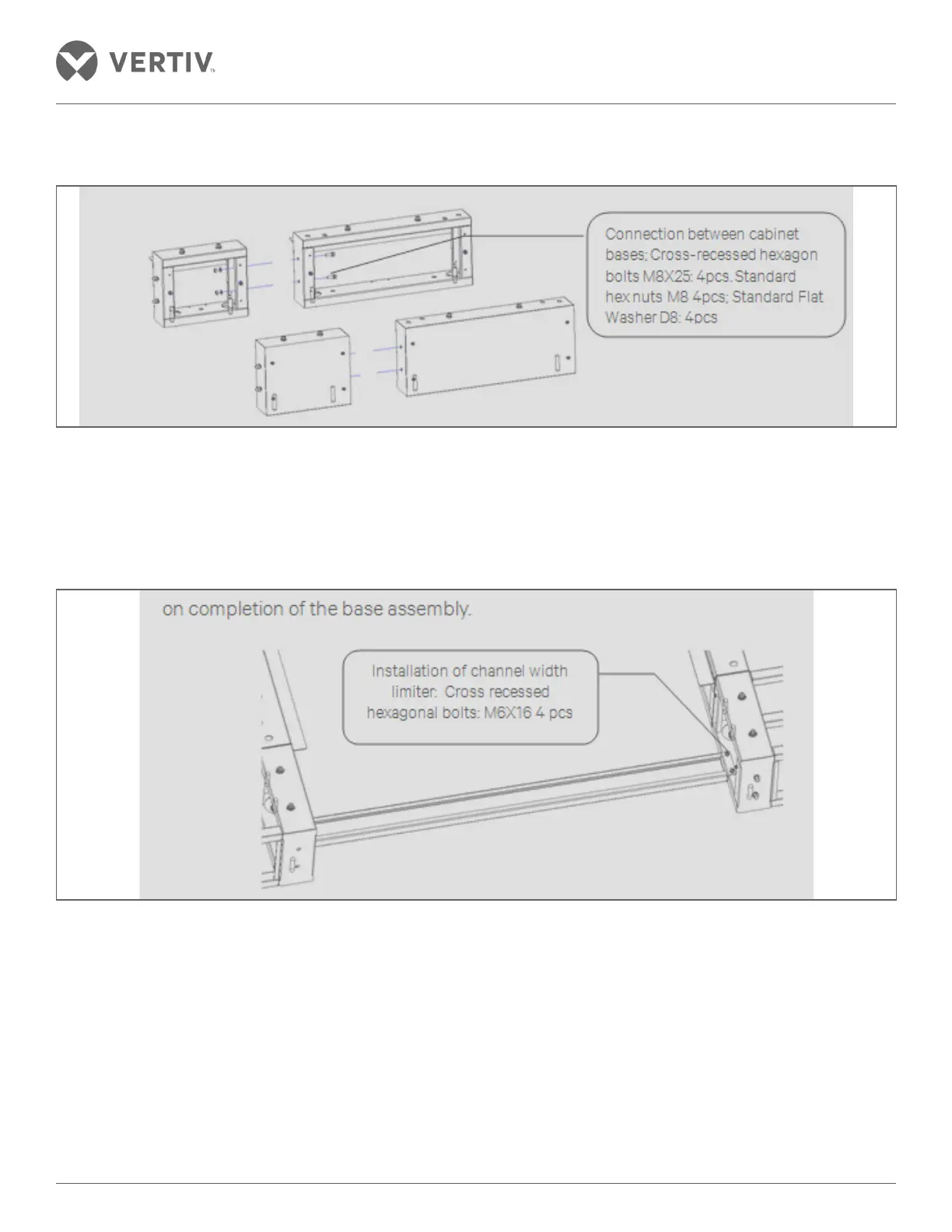 VERTIV™

Connection between cabinet bases; Cross-recessed hexagon bolts M8X25: 4pcs. Standard hex nuts M8 4pcs; Standard Flat Washer D8: 4pcs

on completion of the base assembly.

Installation of channel width limiter: Cross recessed hexagonal bolts: M6X16 4 pcs