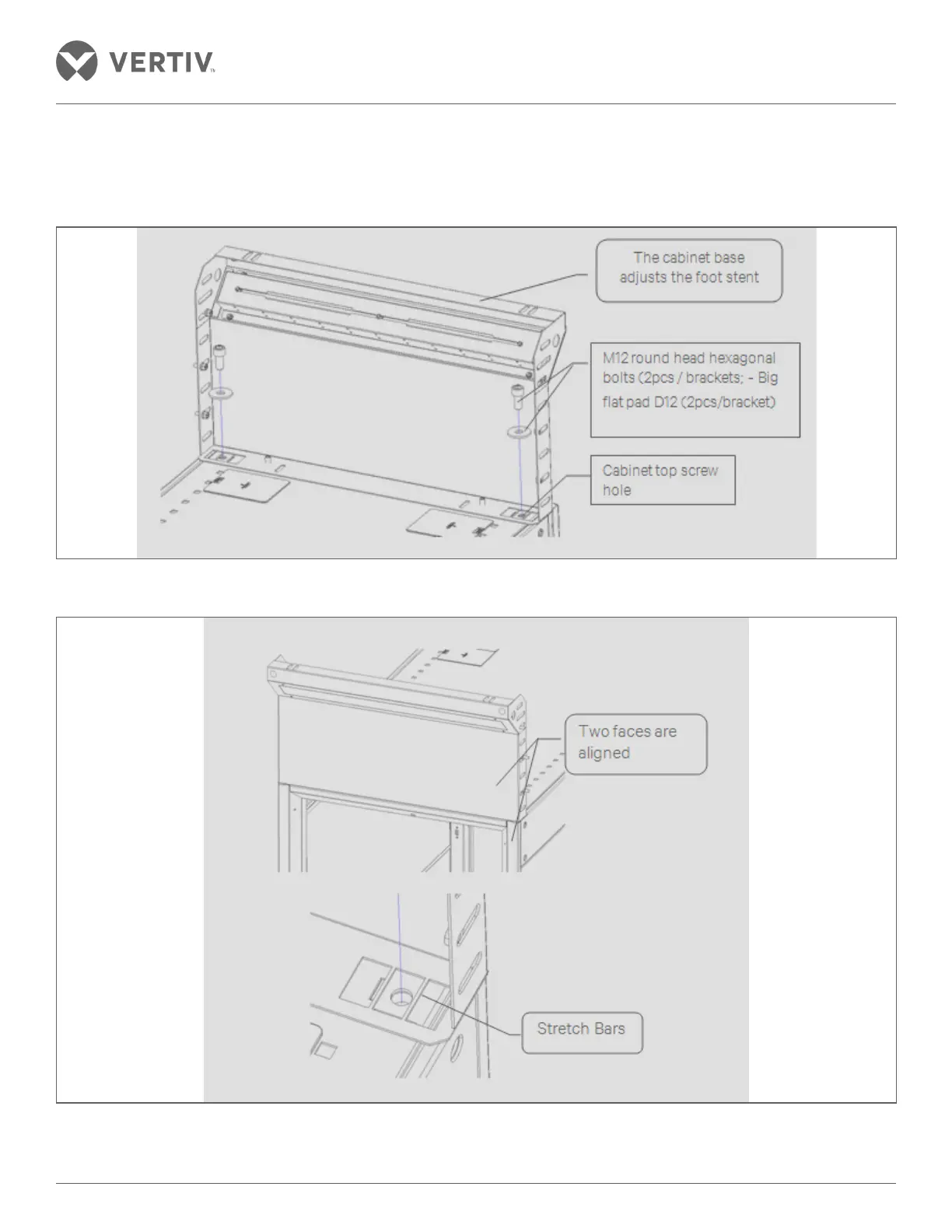 VERTIV™

The cabinet base adjusts the foot stent

M12 round head hexagonal bolts (2pcs / brackets; - Big flat pad D12 (2pcs/bracket)

Cabinet top screw hole

Two faces are aligned

Stretch Bars